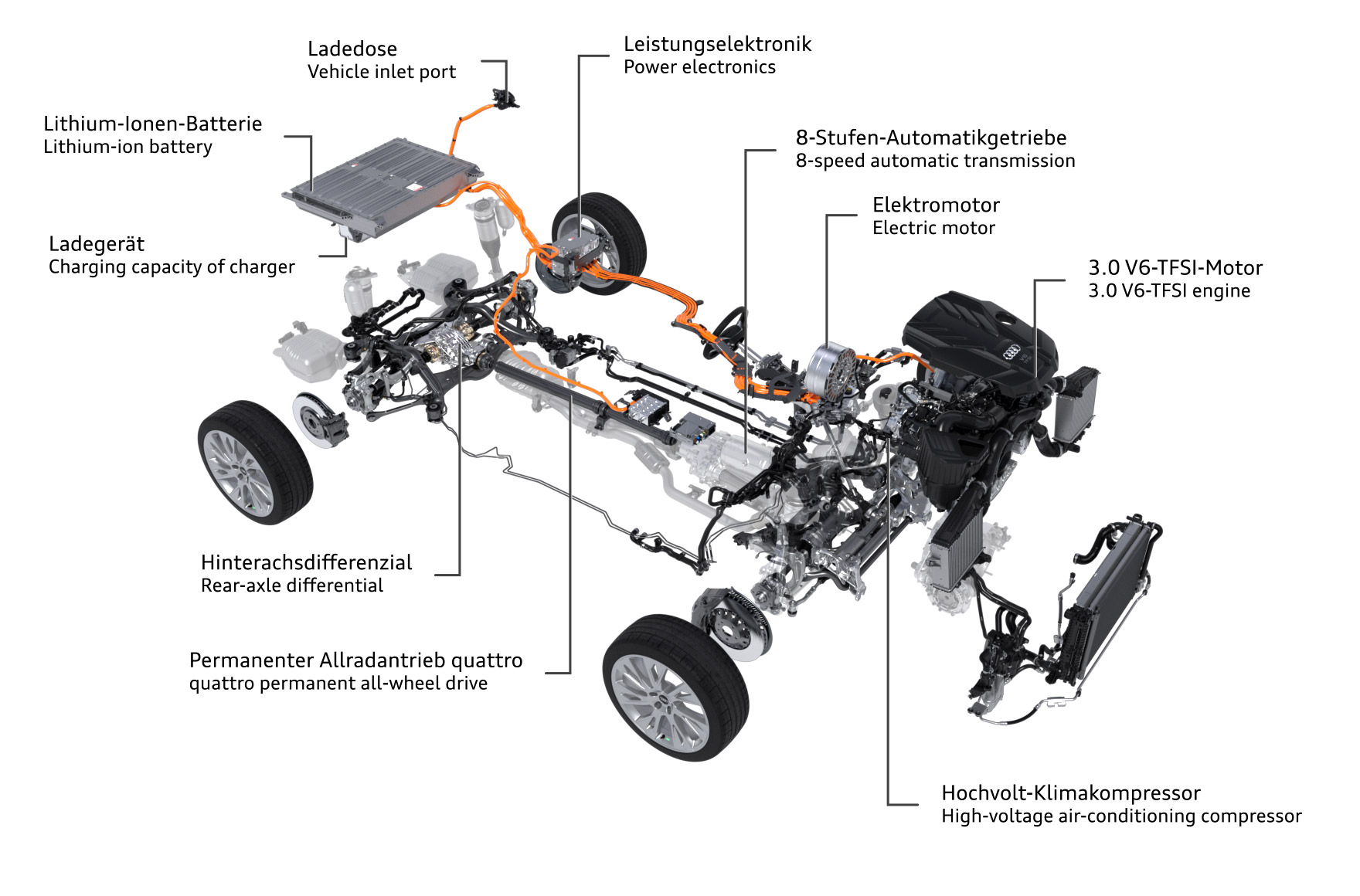 Ladedose
Vehicle inlet port

Leistungselektronik
Power electronics

Lithium-Ionen-Batterie
Lithium-ion battery

8-Stufen-Automatikgetriebe
8-speed automatic transmission

Elektromotor
Electric motor

Ladegerät
Charging capacity of charger

3.0 V6-TFSI-Motor
3.0 V6-TFSI engine

Hinterachsdifferenzial
Rear-axle differential

Permanenter Allradantrieb quattro
quattro permanent all-wheel drive

Hochvolt-Klimakompressor
High-voltage air-conditioning compressor