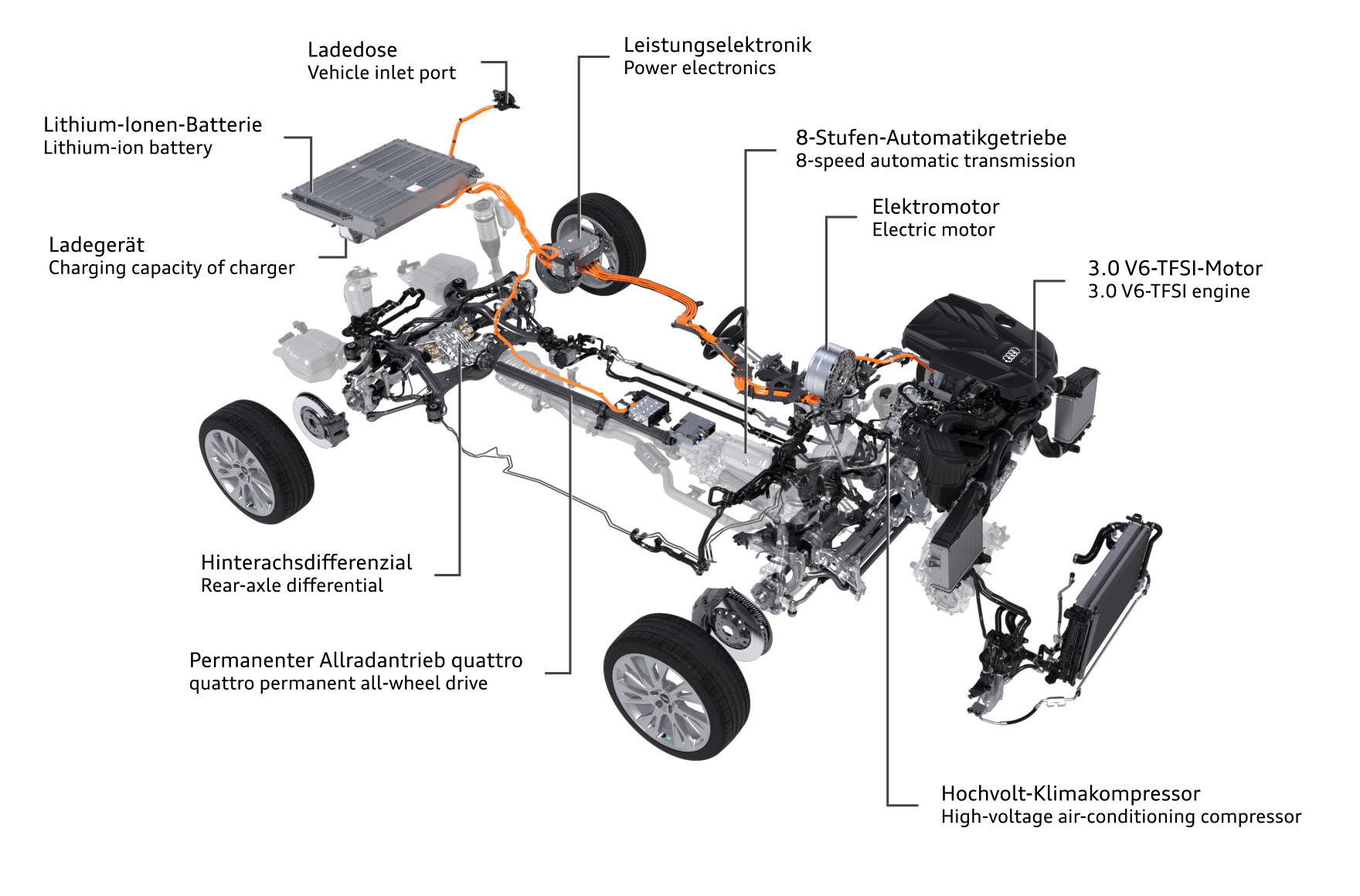 Ladedose
Vehicle inlet port

Leistungselektronik
Power electronics

Lithium-Ionen-Batterie
Lithium-ion battery

8-Stufen-Automatikgetriebe
8-speed automatic transmission

Elektromotor
Electric motor

Ladegerät
Charging capacity of charger

3.0 V6-TFSI-Motor
3.0 V6-TFSI engine

Hinterachsdifferenzial
Rear-axle differential

Permanenter Allradantrieb quattro
quattro permanent all-wheel drive

Hochvolt-Klimakompressor
High-voltage air-conditioning compressor