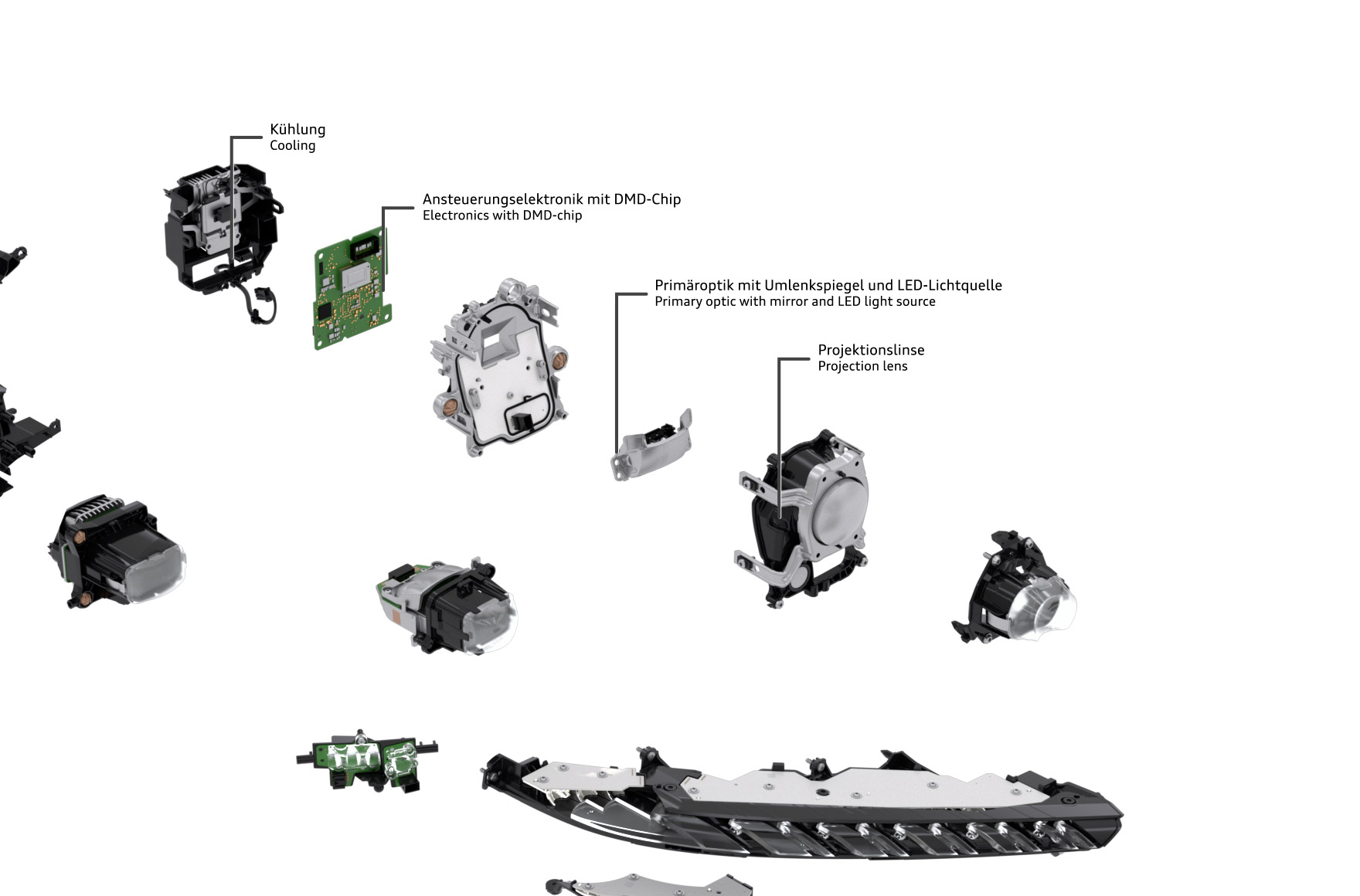 Kühlung
Cooling

Ansteuerungselektronik mit DMD-Chip
Electronics with DMD-chip

Primäroptik mit Umlenkspiegel und LED-Lichtquelle
Primary optic with mirror and LED light source

Projektionslinse
Projection lens