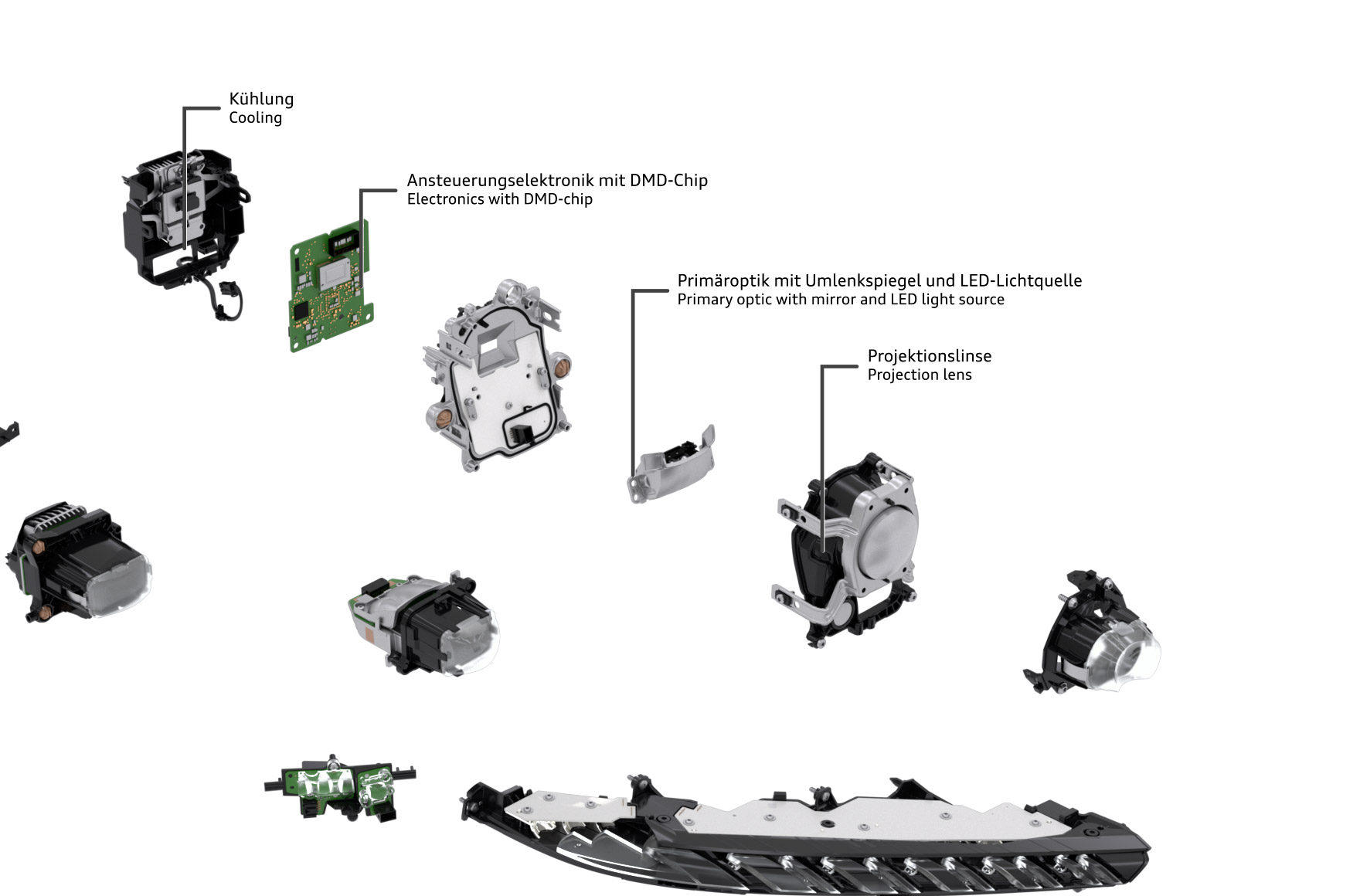 Kühlung
Cooling

Ansteuerungselektronik mit DMD-Chip
Electronics with DMD-chip

Primäroptik mit Umlenkspiegel und LED-Lichtquelle
Primary optic with mirror and LED light source

Projektionslinse
Projection lens