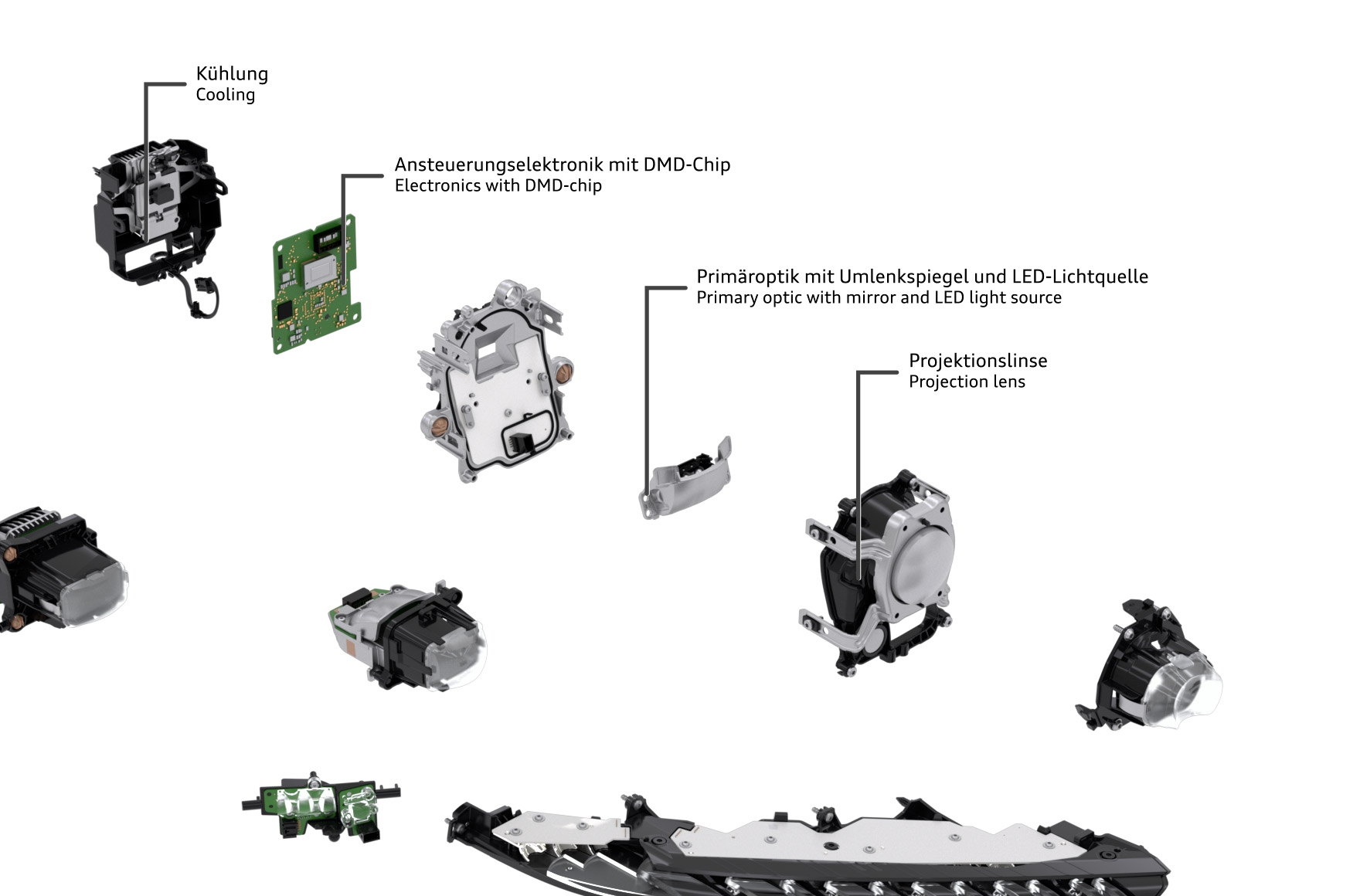 Kühlung
Cooling

Ansteuerungselektronik mit DMD-Chip
Electronics with DMD-chip

Primäroptik mit Umlenkspiegel und LED-Lichtquelle
Primary optic with mirror and LED light source

Projektionslinse
Projection lens