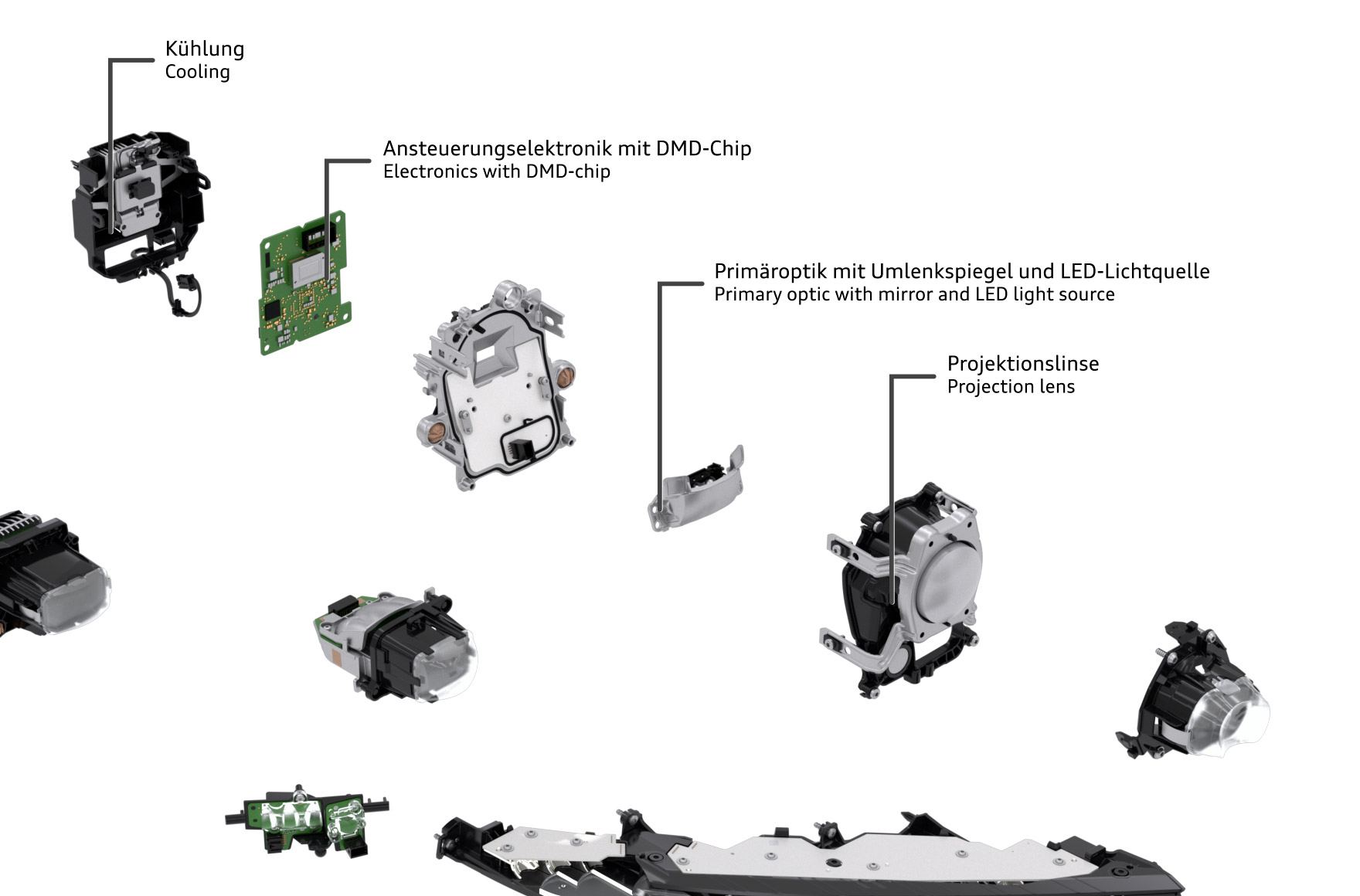 Kühlung
Cooling

Ansteuerungselektronik mit DMD-Chip
Electronics with DMD-chip

Primäroptik mit Umlenkspiegel und LED-Lichtquelle
Primary optic with mirror and LED light source

Projektionslinse
Projection lens