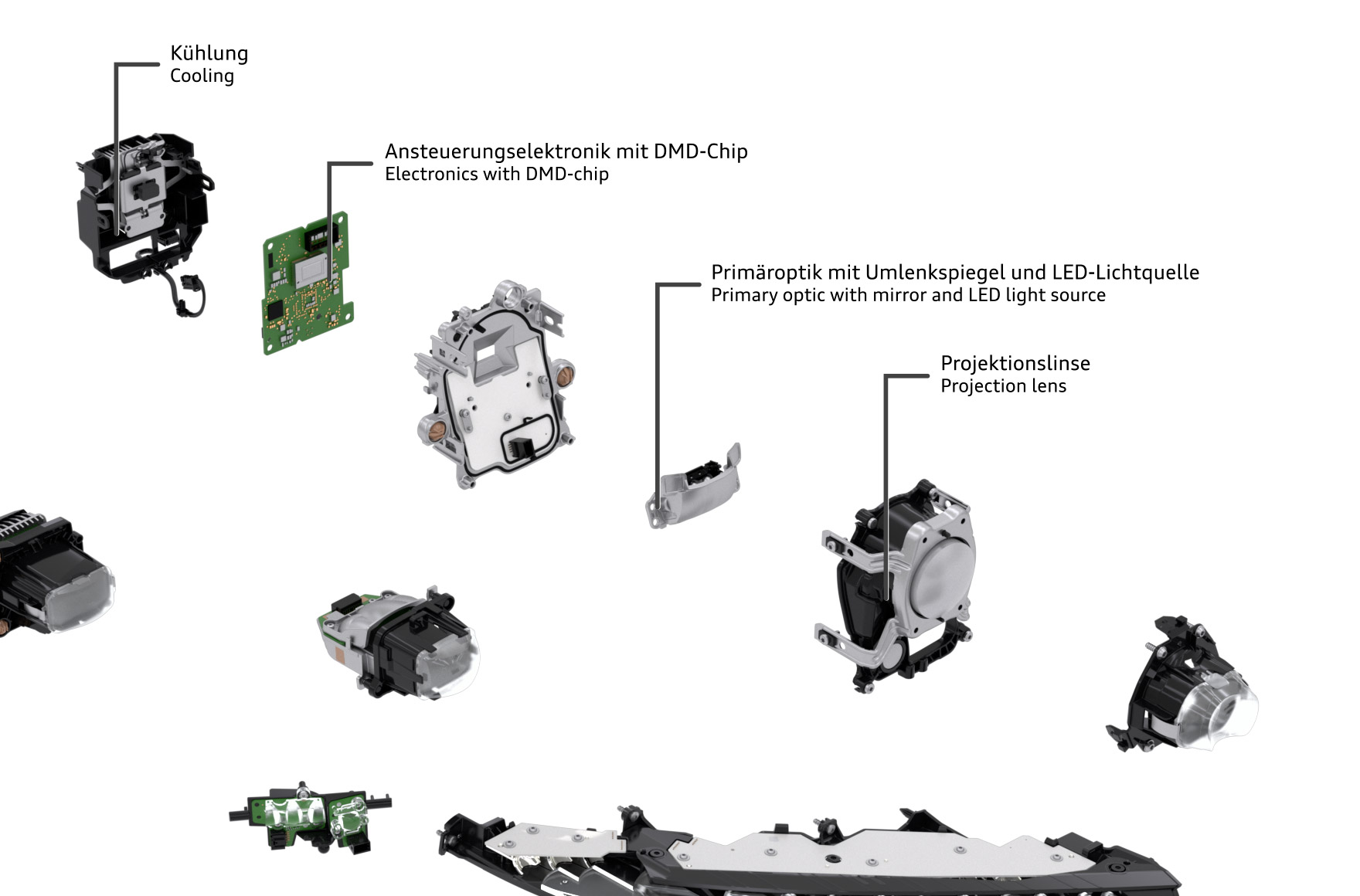 Kühlung
Cooling

Ansteuerungselektronik mit DMD-Chip
Electronics with DMD-chip

Primäroptik mit Umlenkspiegel und LED-Lichtquelle
Primary optic with mirror and LED light source

Projektionslinse
Projection lens