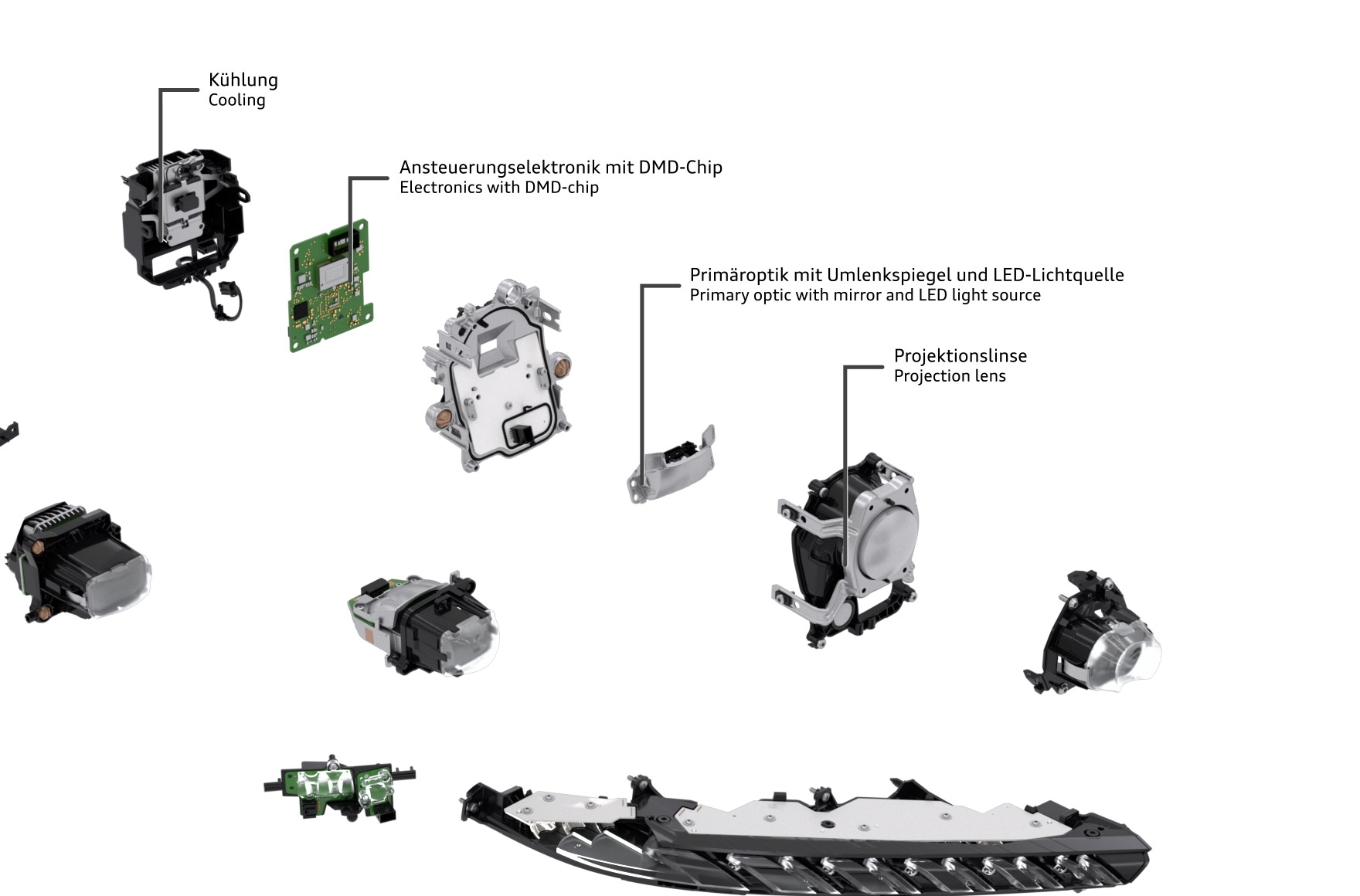 Kühlung
Cooling

Ansteuerungselektronik mit DMD-Chip
Electronics with DMD-chip

Primäroptik mit Umlenkspiegel und LED-Lichtquelle
Primary optic with mirror and LED light source

Projektionslinse
Projection lens