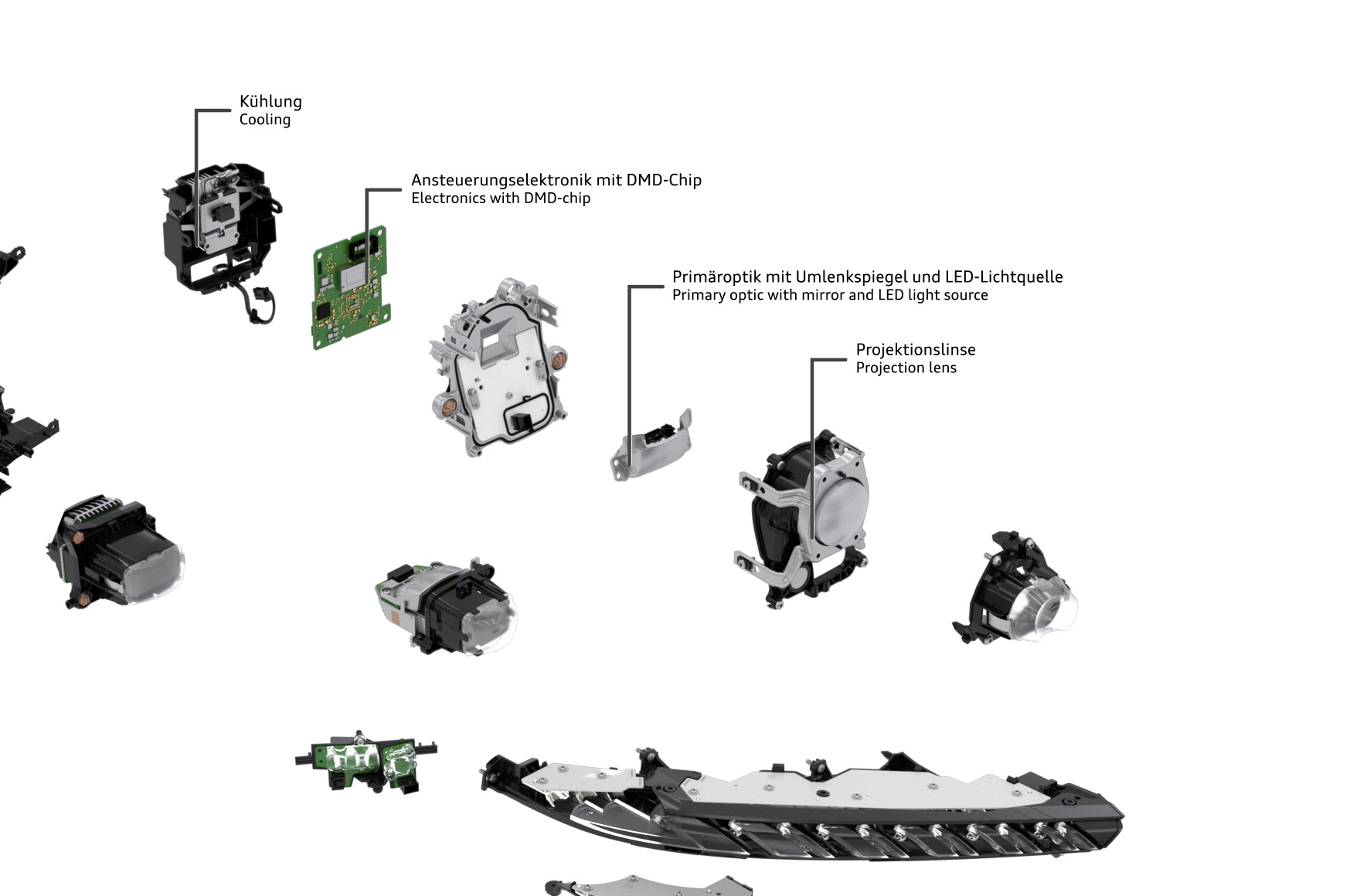 Kühlung
Cooling

Ansteuerungselektronik mit DMD-Chip
Electronics with DMD-chip

Primäroptik mit Umlenkspiegel und LED-Lichtquelle
Primary optic with mirror and LED light source

Projektionslinse
Projection lens