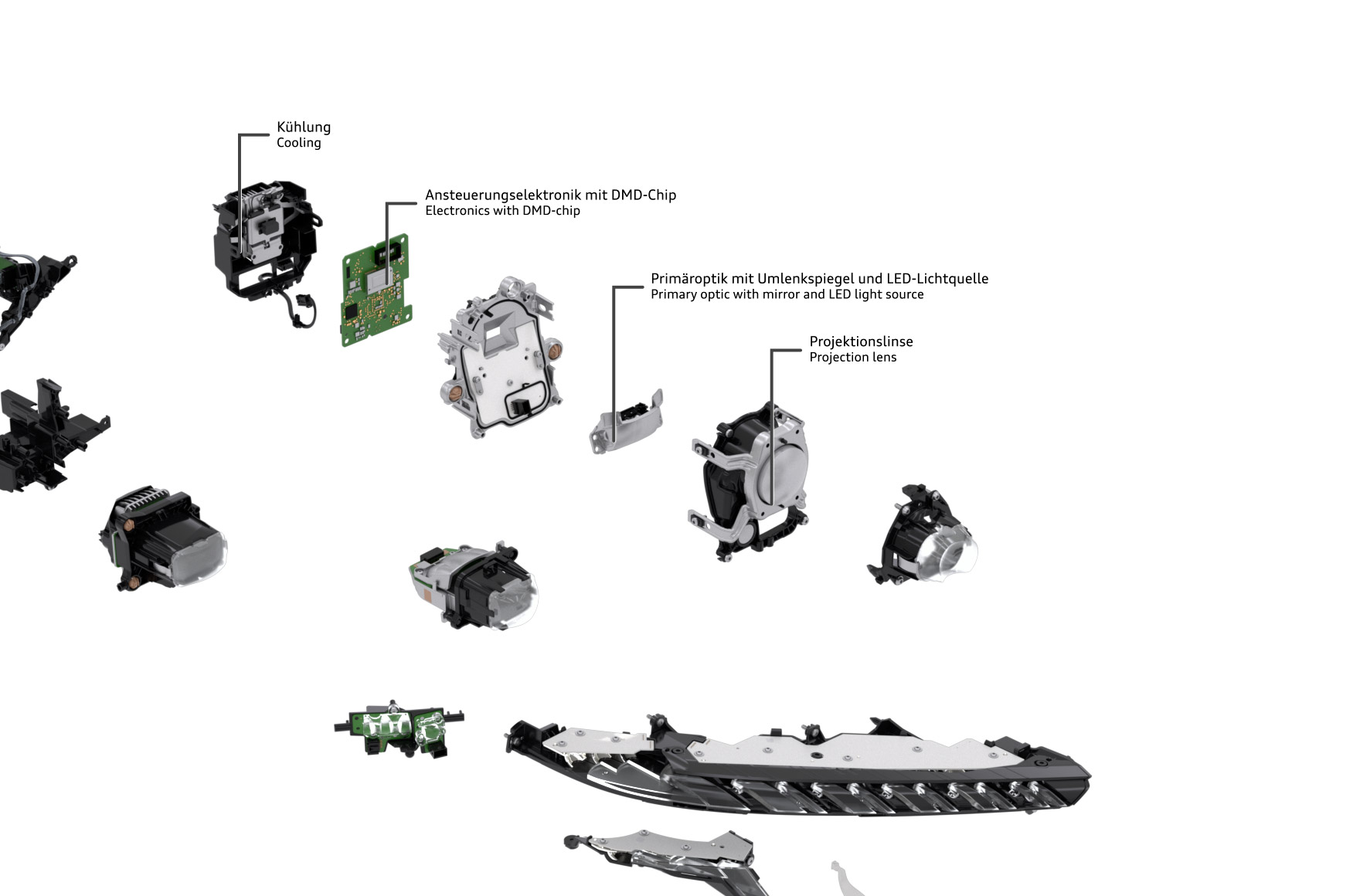 Kühlung
Cooling

Ansteuerungselektronik mit DMD-Chip
Electronics with DMD-chip

Primäroptik mit Umlenkspiegel und LED-Lichtquelle
Primary optic with mirror and LED light source

Projektionslinse
Projection lens