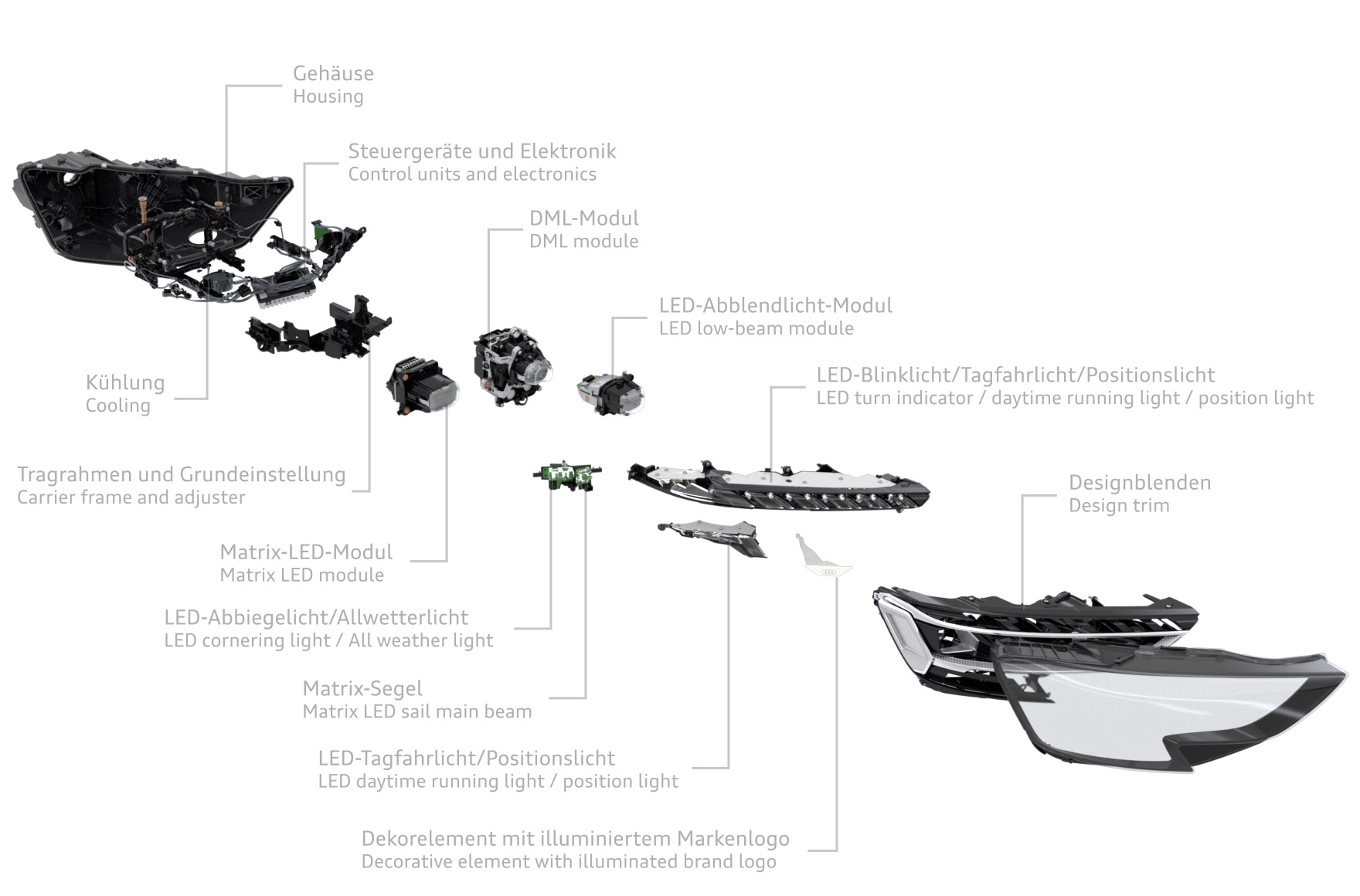 Gehäuse
Housing

Steuergeräte und Elektronik
Control units and electronics

DML-Modul
DML module

LED-Abblendlicht-Modul
LED low-beam module

LED-Blinklicht/Tagfahrlicht/Positionslicht
LED turn indicator / daytime running light / position light

Kühlung
Cooling

Tragrahmen und Grundeinstellung
Carrier frame and adjuster

Designblenden
Design trim

Matrix-LED-Modul
Matrix LED module

LED-Abbiegelicht/Allwetterlicht
LED cornering light / All weather light

Matrix-Segel
Matrix LED sail main beam

LED-Tagfahrlicht/Positionslicht
LED daytime running light / position light

Dekorelement mit illuminiertem Markenlogo
Decorative element with illuminated brand logo