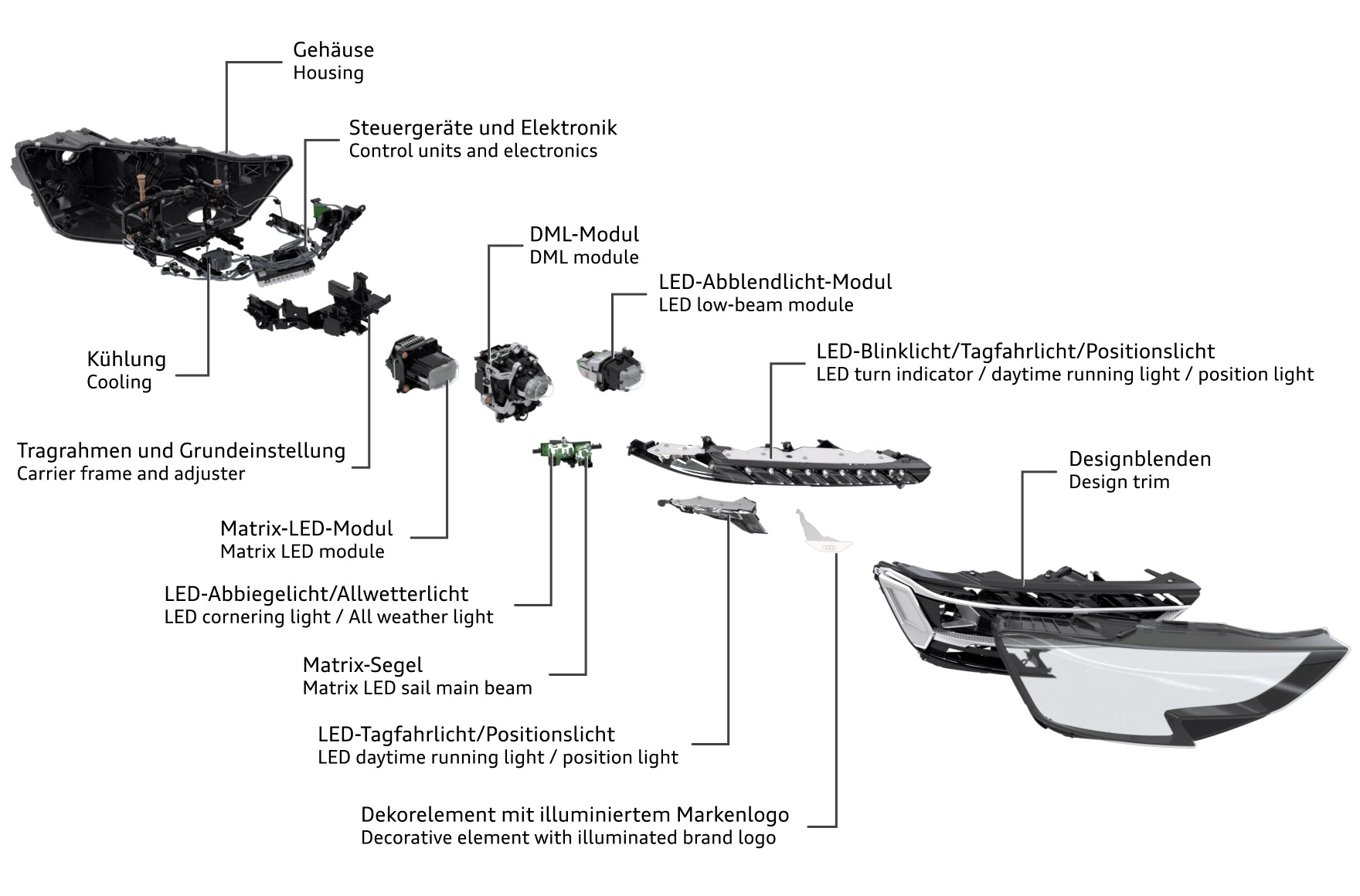 Gehäuse
Housing

Steuergeräte und Elektronik
Control units and electronics

DML-Modul
DML module

LED-Abblendlicht-Modul
LED low-beam module

LED-Blinklicht/Tagfahrlicht/Positionslicht
LED turn indicator / daytime running light / position light

Kühlung
Cooling

Tragrahmen und Grundeinstellung
Carrier frame and adjuster

Designblenden
Design trim

Matrix-LED-Modul
Matrix LED module

LED-Abbiegelicht/Allwetterlicht
LED cornering light / All weather light

Matrix-Segel
Matrix LED sail main beam

LED-Tagfahrlicht/Positionslicht
LED daytime running light / position light

Dekorelement mit illuminiertem Markenlogo
Decorative element with illuminated brand logo