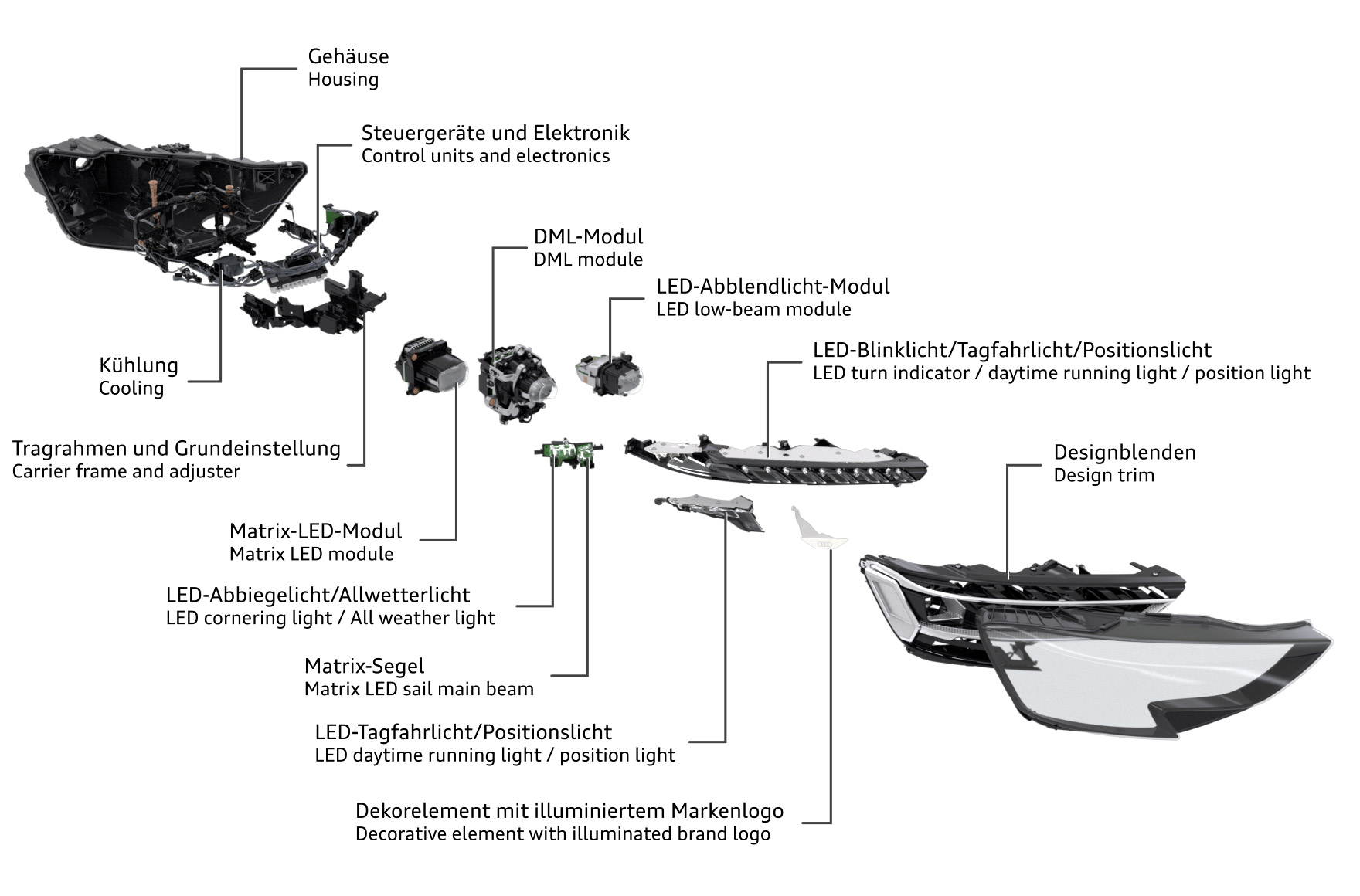 Gehäuse
Housing

Steuergeräte und Elektronik
Control units and electronics

DML-Modul
DML module

LED-Abblendlicht-Modul
LED low-beam module

LED-Blinklicht/Tagfahrlicht/Positionslicht
LED turn indicator / daytime running light / position light

Kühlung
Cooling

Tragrahmen und Grundeinstellung
Carrier frame and adjuster

Designblenden
Design trim

Matrix-LED-Modul
Matrix LED module

LED-Abbiegelicht/Allwetterlicht
LED cornering light / All weather light

Matrix-Segel
Matrix LED sail main beam

LED-Tagfahrlicht/Positionslicht
LED daytime running light / position light

Dekorelement mit illuminiertem Markenlogo
Decorative element with illuminated brand logo