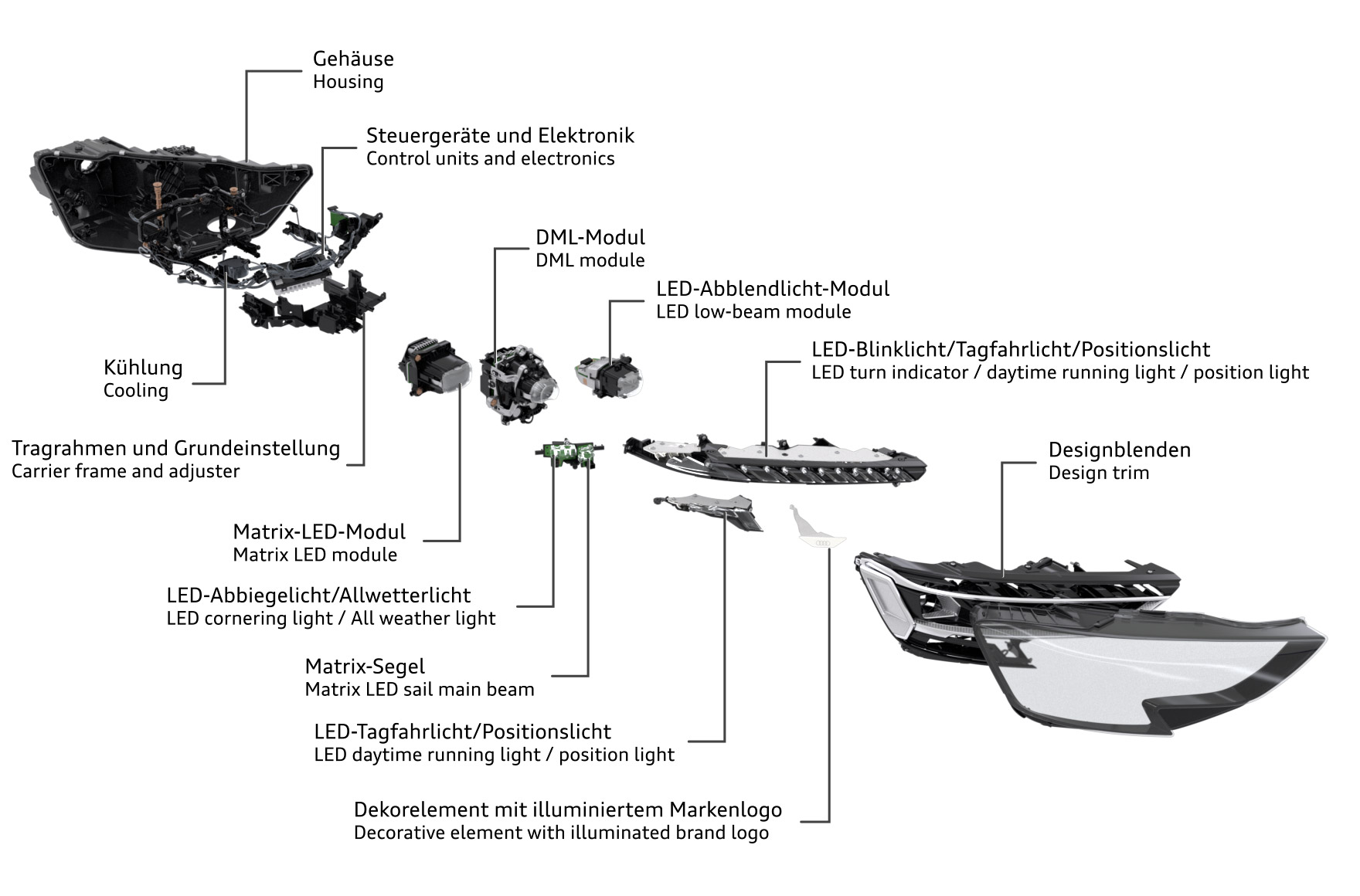 Gehäuse
Housing

Steuergeräte und Elektronik
Control units and electronics

DML-Modul
DML module

LED-Abblendlicht-Modul
LED low-beam module

LED-Blinklicht/Tagfahrlicht/Positionslicht
LED turn indicator / daytime running light / position light

Kühlung
Cooling

Tragrahmen und Grundeinstellung
Carrier frame and adjuster

Designblenden
Design trim

Matrix-LED-Modul
Matrix LED module

LED-Abbiegelicht/Allwetterlicht
LED cornering light / All weather light

Matrix-Segel
Matrix LED sail main beam

LED-Tagfahrlicht/Positionslicht
LED daytime running light / position light

Dekorelement mit illuminiertem Markenlogo
Decorative element with illuminated brand logo