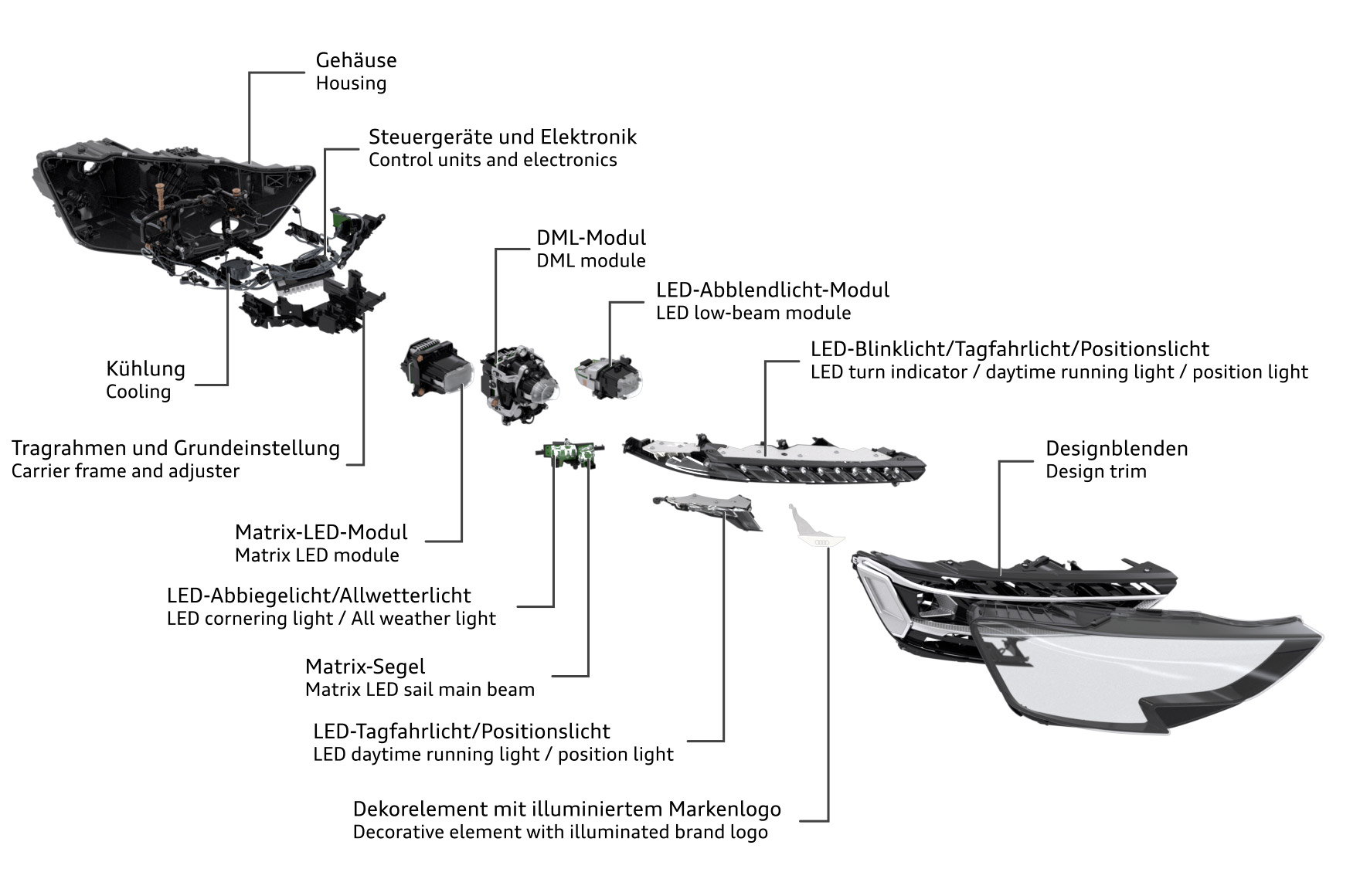 Gehäuse
Housing

Steuergeräte und Elektronik
Control units and electronics

DML-Modul
DML module

LED-Abblendlicht-Modul
LED low-beam module

LED-Blinklicht/Tagfahrlicht/Positionslicht
LED turn indicator / daytime running light / position light

Kühlung
Cooling

Tragrahmen und Grundeinstellung
Carrier frame and adjuster

Designblenden
Design trim

Matrix-LED-Modul
Matrix LED module

LED-Abbiegelicht/Allwetterlicht
LED cornering light / All weather light

Matrix-Segel
Matrix LED sail main beam

LED-Tagfahrlicht/Positionslicht
LED daytime running light / position light

Dekorelement mit illuminiertem Markenlogo
Decorative element with illuminated brand logo