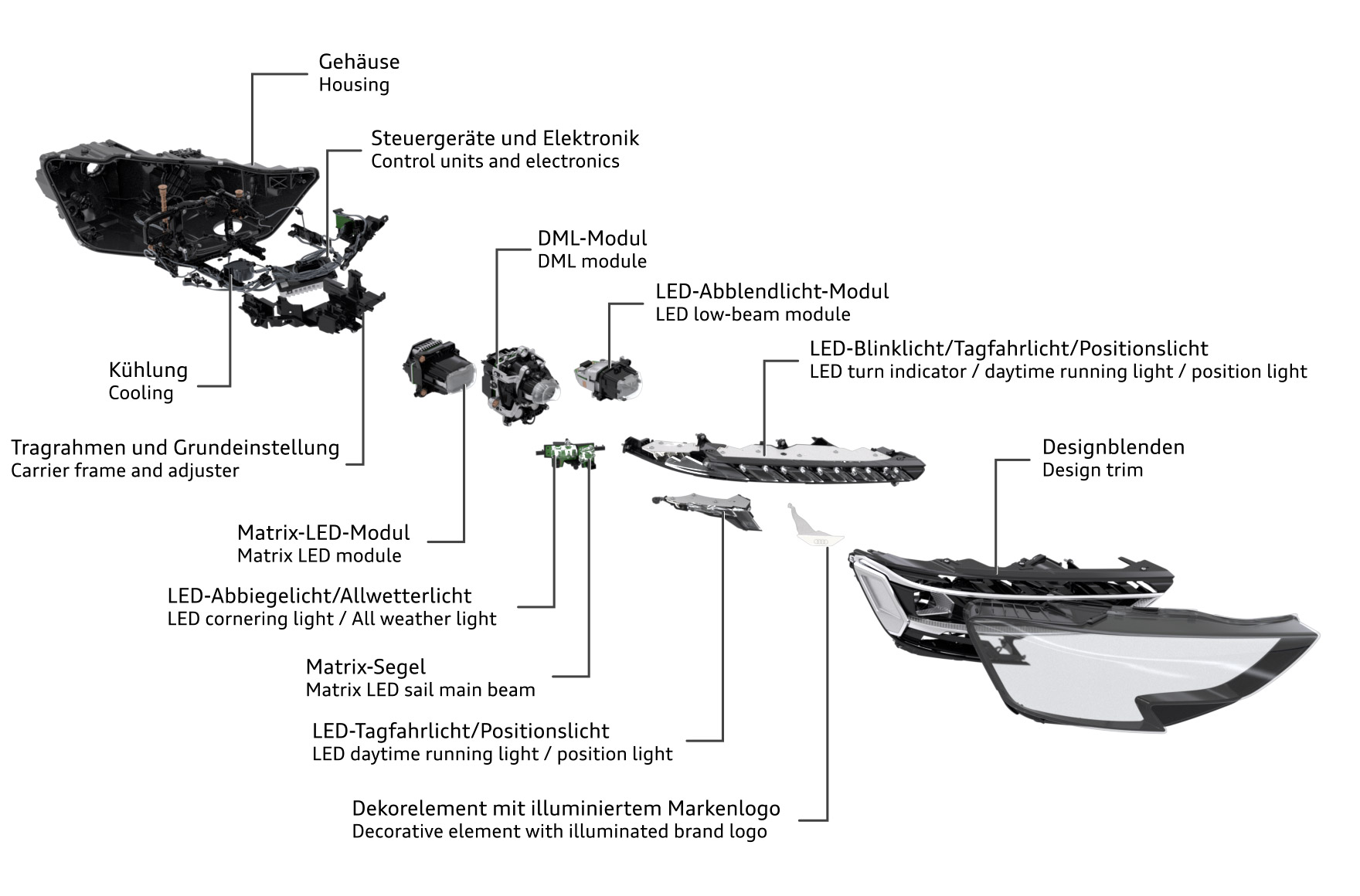 Gehäuse
Housing

Steuergeräte und Elektronik
Control units and electronics

DML-Modul
DML module

LED-Abblendlicht-Modul
LED low-beam module

LED-Blinklicht/Tagfahrlicht/Positionslicht
LED turn indicator / daytime running light / position light

Kühlung
Cooling

Tragrahmen und Grundeinstellung
Carrier frame and adjuster

Designblenden
Design trim

Matrix-LED-Modul
Matrix LED module

LED-Abbiegelicht/Allwetterlicht
LED cornering light / All weather light

Matrix-Segel
Matrix LED sail main beam

LED-Tagfahrlicht/Positionslicht
LED daytime running light / position light

Dekorelement mit illuminiertem Markenlogo
Decorative element with illuminated brand logo