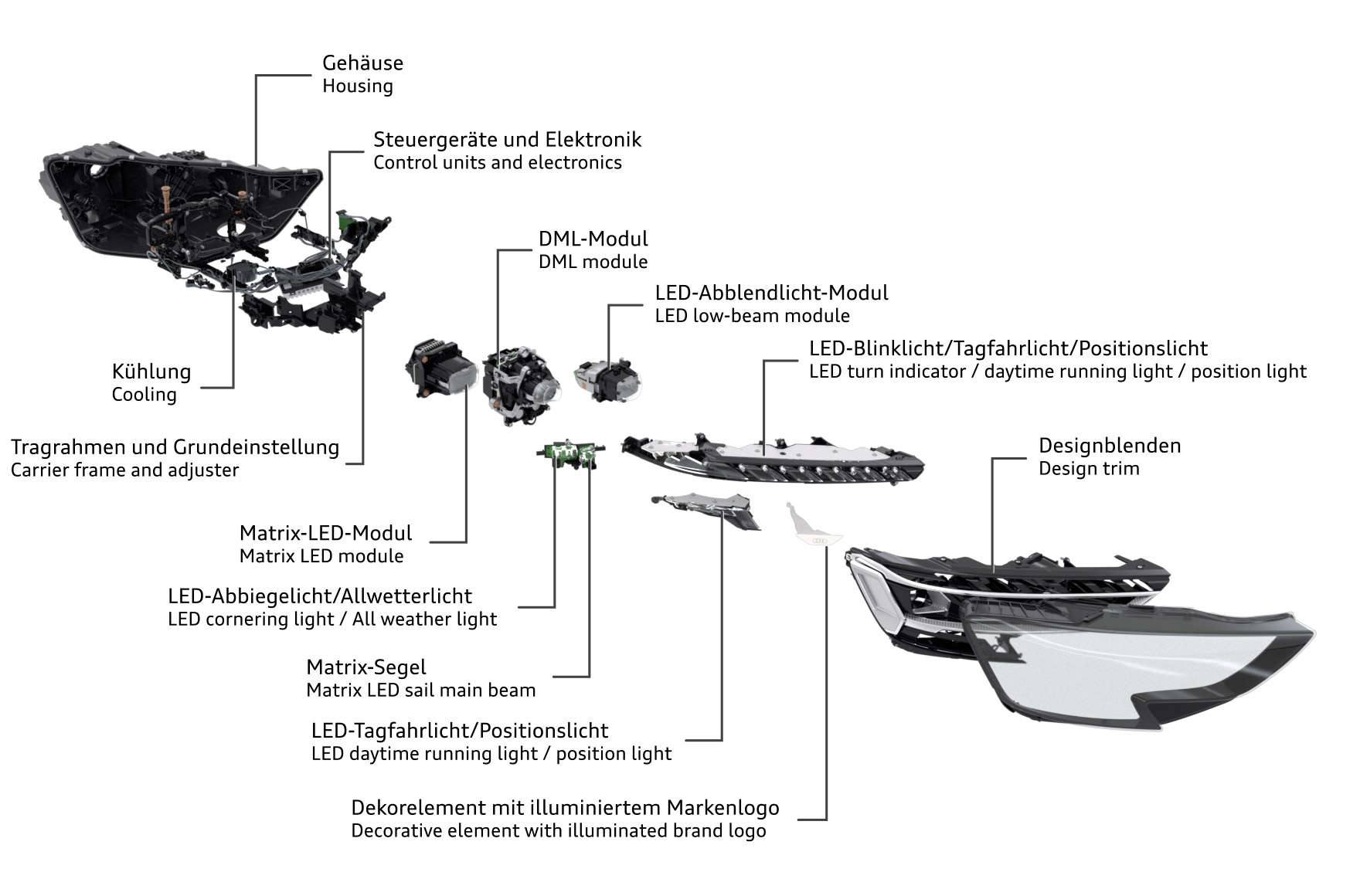 Gehäuse
Housing

Steuergeräte und Elektronik
Control units and electronics

DML-Modul
DML module

LED-Abblendlicht-Modul
LED low-beam module

LED-Blinklicht/Tagfahrlicht/Positionslicht
LED turn indicator / daytime running light / position light

Kühlung
Cooling

Tragrahmen und Grundeinstellung
Carrier frame and adjuster

Designblenden
Design trim

Matrix-LED-Modul
Matrix LED module

LED-Abbiegelicht/Allwetterlicht
LED cornering light / All weather light

Matrix-Segel
Matrix LED sail main beam

LED-Tagfahrlicht/Positionslicht
LED daytime running light / position light

Dekorelement mit illuminiertem Markenlogo
Decorative element with illuminated brand logo