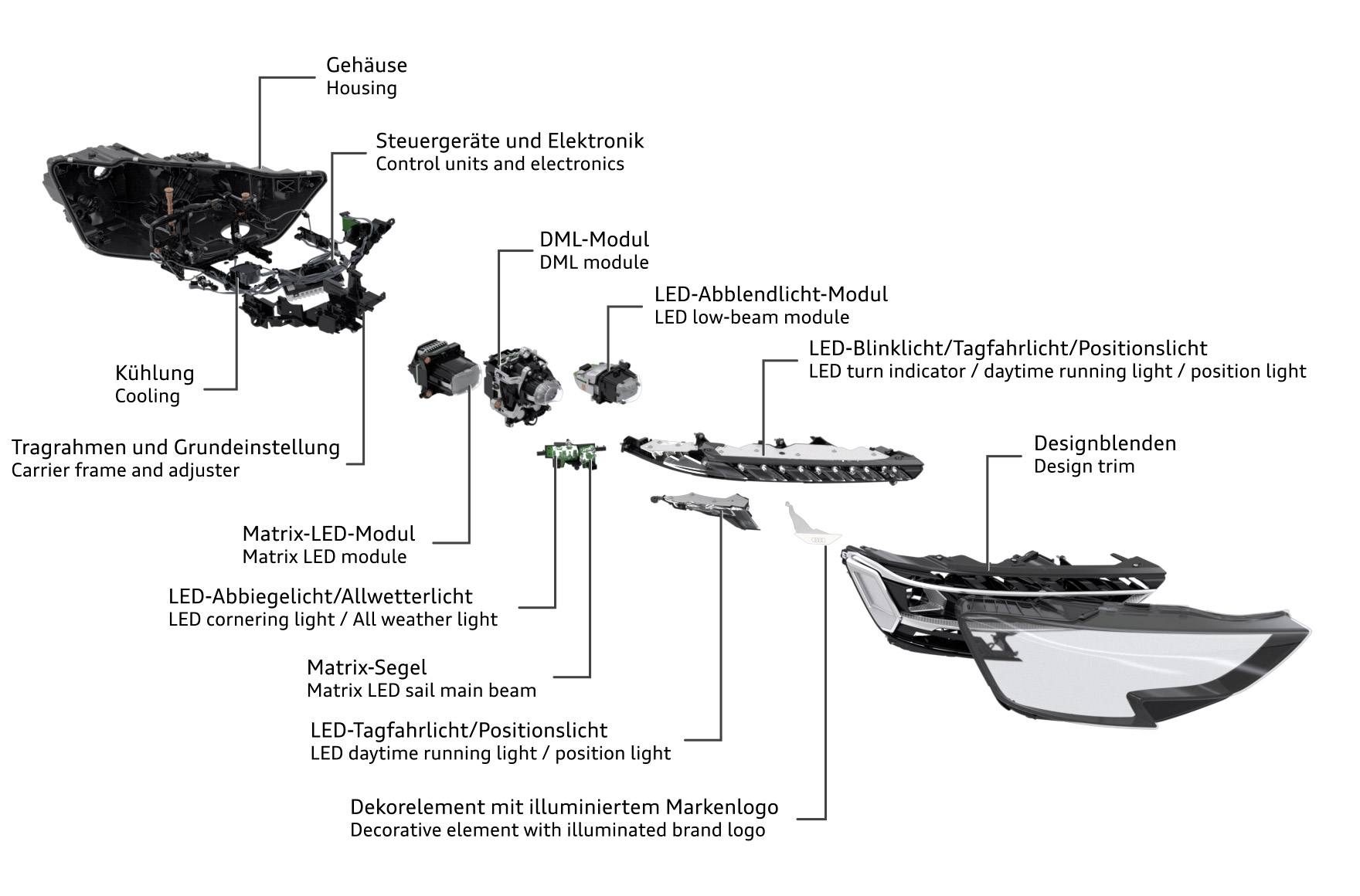 Gehäuse
Housing

Steuergeräte und Elektronik
Control units and electronics

DML-Modul
DML module

LED-Abblendlicht-Modul
LED low-beam module

LED-Blinklicht/Tagfahrlicht/Positionslicht
LED turn indicator / daytime running light / position light

Kühlung
Cooling

Tragrahmen und Grundeinstellung
Carrier frame and adjuster

Designblenden
Design trim

Matrix-LED-Modul
Matrix LED module

LED-Abbiegelicht/Allwetterlicht
LED cornering light / All weather light

Matrix-Segel
Matrix LED sail main beam

LED-Tagfahrlicht/Positionslicht
LED daytime running light / position light

Dekorelement mit illuminiertem Markenlogo
Decorative element with illuminated brand logo