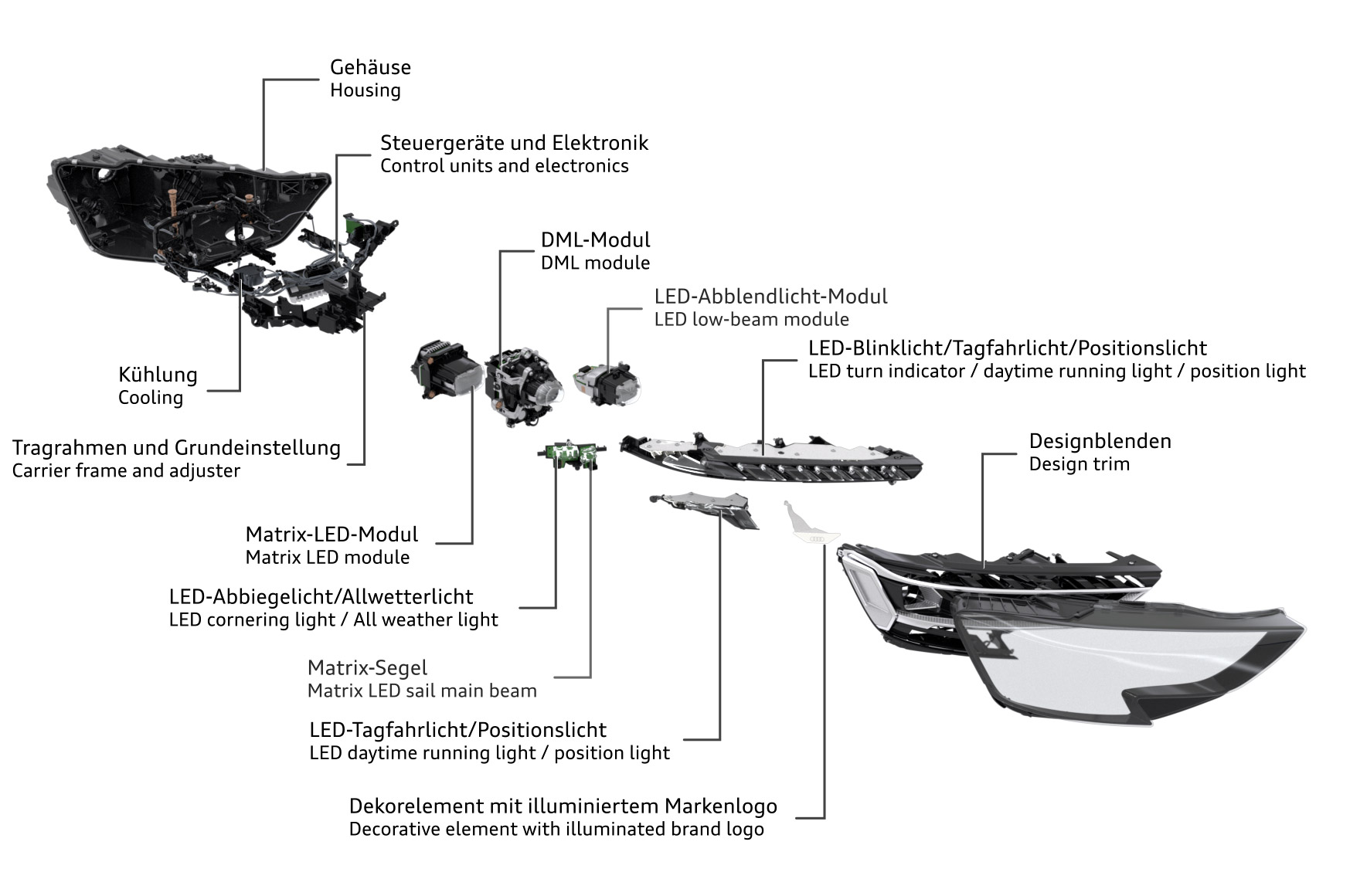 Gehäuse
Housing

Steuergeräte und Elektronik
Control units and electronics

DML-Modul
DML module

LED-Abblendlicht-Modul
LED low-beam module

LED-Blinklicht/Tagfahrlicht/Positionslicht
LED turn indicator / daytime running light / position light

Kühlung
Cooling

Tragrahmen und Grundeinstellung
Carrier frame and adjuster

Designblenden
Design trim

Matrix-LED-Modul
Matrix LED module

LED-Abbiegelicht/Allwetterlicht
LED cornering light / All weather light

Matrix-Segel
Matrix LED sail main beam

LED-Tagfahrlicht/Positionslicht
LED daytime running light / position light

Dekorelement mit illuminiertem Markenlogo
Decorative element with illuminated brand logo