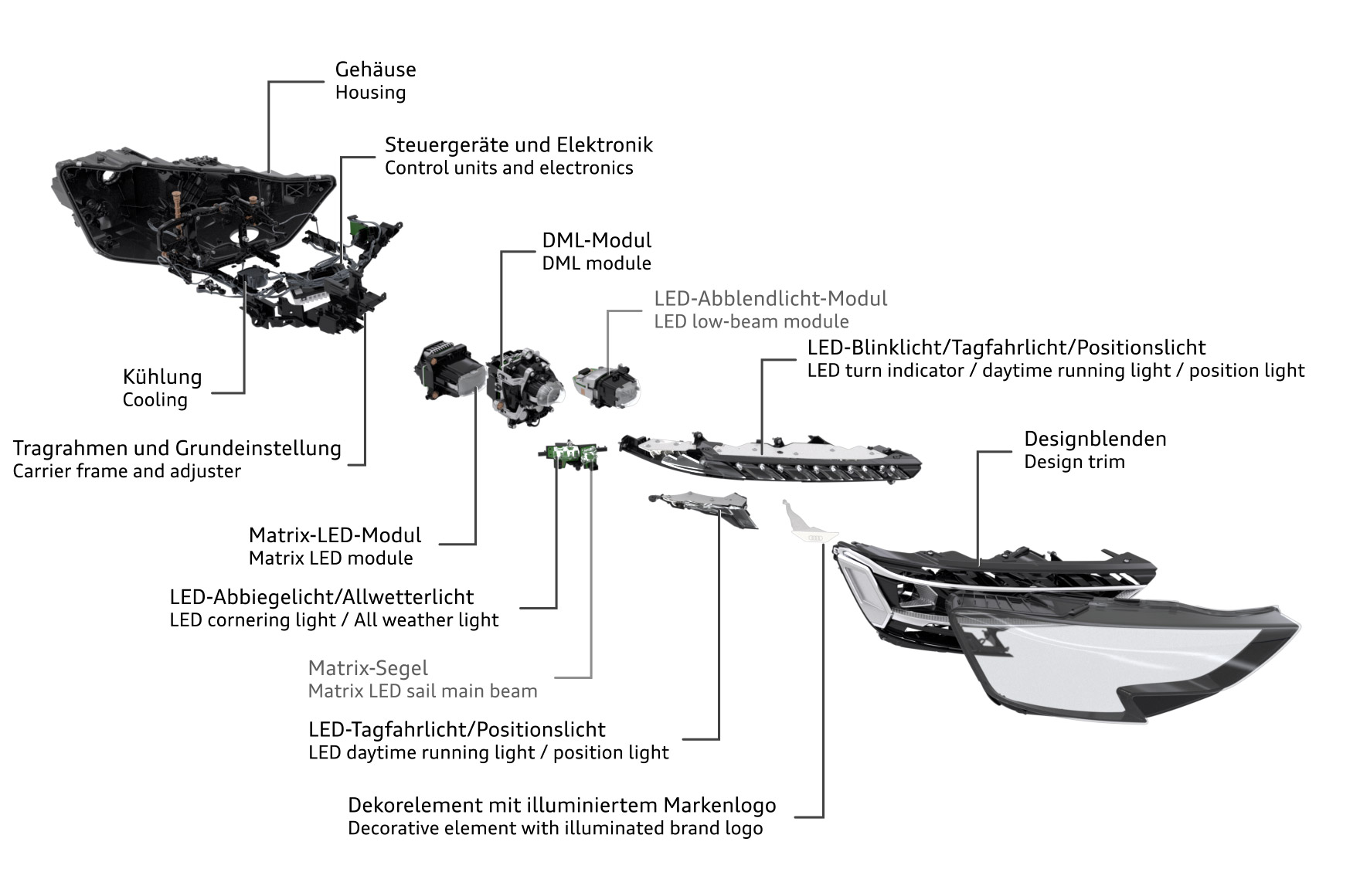 Gehäuse
Housing

Steuergeräte und Elektronik
Control units and electronics

DML-Modul
DML module

LED-Abblendlicht-Modul
LED low-beam module

LED-Blinklicht/Tagfahrlicht/Positionslicht
LED turn indicator / daytime running light / position light

Kühlung
Cooling

Tragrahmen und Grundeinstellung
Carrier frame and adjuster

Designblenden
Design trim

Matrix-LED-Modul
Matrix LED module

LED-Abbiegelicht/Allwetterlicht
LED cornering light / All weather light

Matrix-Segel
Matrix LED sail main beam

LED-Tagfahrlicht/Positionslicht
LED daytime running light / position light

Dekorelement mit illuminiertem Markenlogo
Decorative element with illuminated brand logo