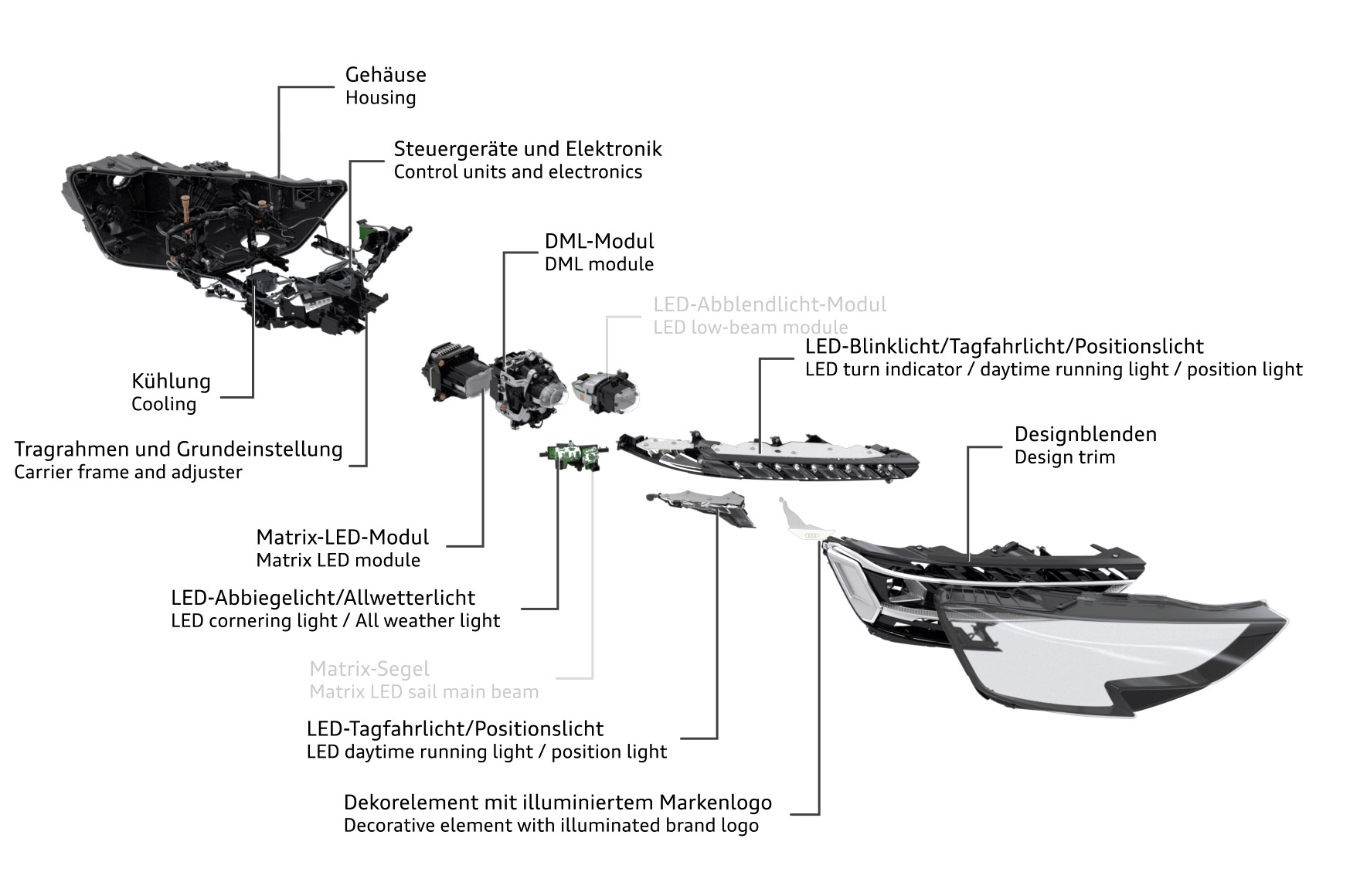 Gehäuse
Housing

Steuergeräte und Elektronik
Control units and electronics

DML-Modul
DML module

LED-Abblendlicht-Modul
LED low-beam module

LED-Blinklicht/Tagfahrlicht/Positionslicht
LED turn indicator / daytime running light / position light

Kühlung
Cooling

Tragrahmen und Grundeinstellung
Carrier frame and adjuster

Designblenden
Design trim

Matrix-LED-Modul
Matrix LED module

LED-Abbiegelicht/Allwetterlicht
LED cornering light / All weather light

Matrix-Segel
Matrix LED sail main beam

LED-Tagfahrlicht/Positionslicht
LED daytime running light / position light

Dekorelement mit illuminiertem Markenlogo
Decorative element with illuminated brand logo