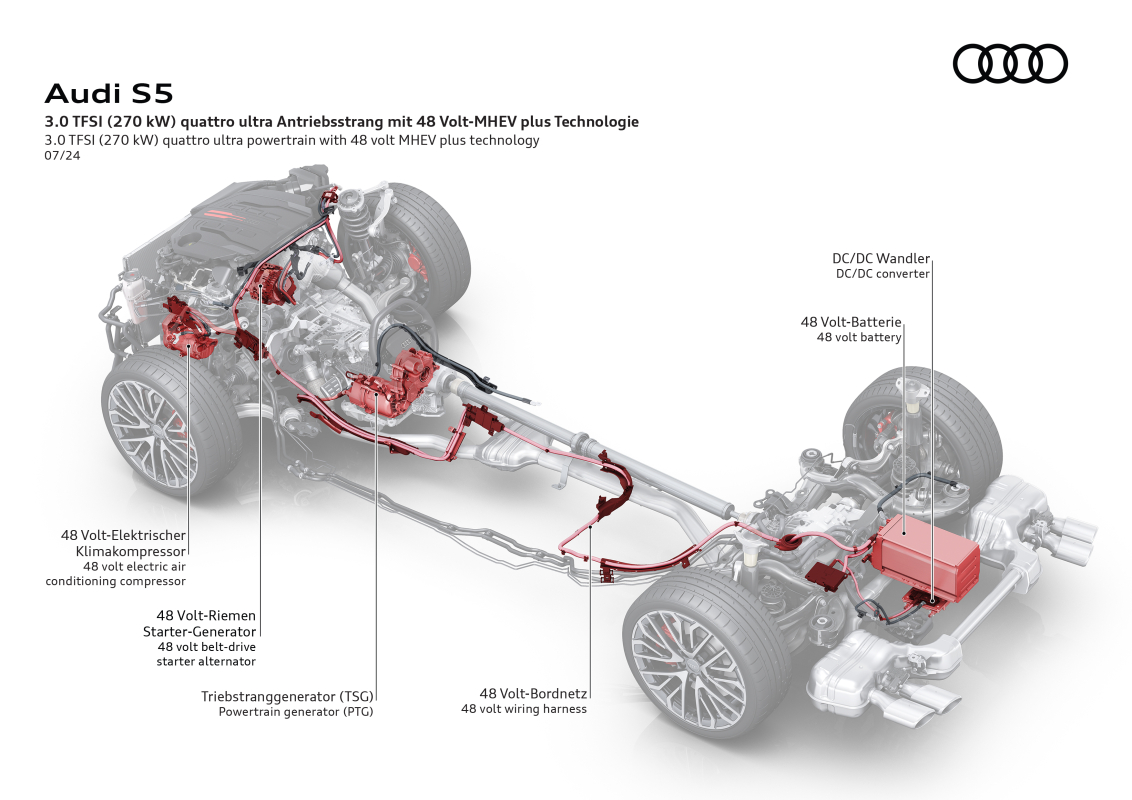 Audi S5
3.0 TFSI (270 kW) quattro ultra Antriebsstrang mit 48 Volt-MHEV plus Technologie
3.0 TFSI (270 kW) quattro ultra powertrain with 48 volt MHEV plus technology
07/24

DC/DC Wandler
DC/DC converter

48 Volt-Batterie
48 volt battery

48 Volt-Elektrischer Klimakompressor
48 volt electric air conditioning compressor

48 Volt-Riemen Starter-Generator
48 volt belt-drive starter alternator

Triebstranggenerator (TSG)
Powertrain generator (PTG)

48 Volt-Bordnetz
48 volt wiring harness