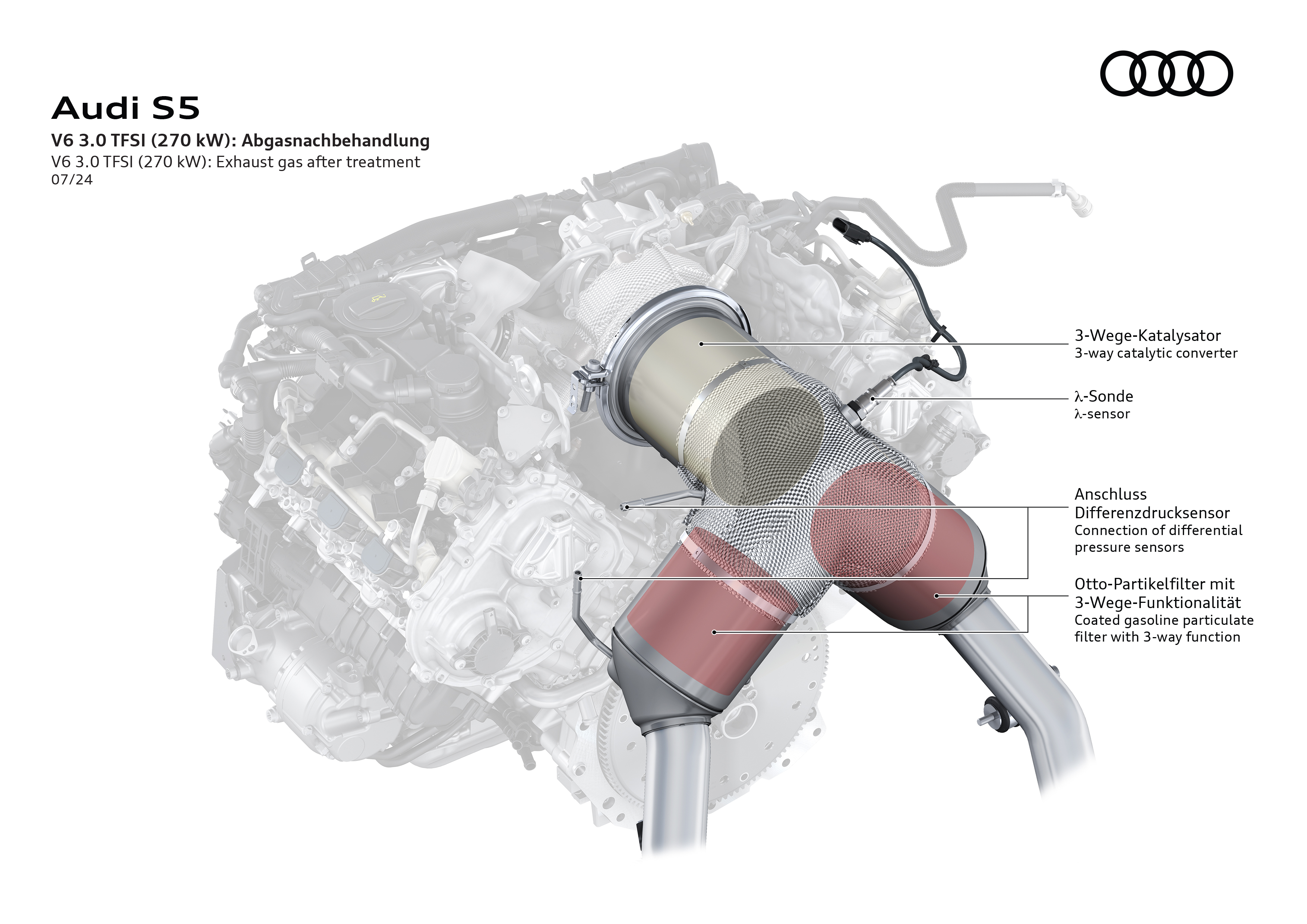 Audi S5

V6 3.0 TFSI (270 kW): Abgasnachbehandlung
V6 3.0 TFSI (270 kW): Exhaust gas after treatment
07/24

3-Wege-Katalysator
3-way catalytic converter

λ-Sonde
λ-sensor

Anschluss Differenzdrucksensor
Connection of differential pressure sensors

Otto-Partikelfilter mit 3-Wege-Funktionalität
Coated gasoline particulate filter with 3-way function