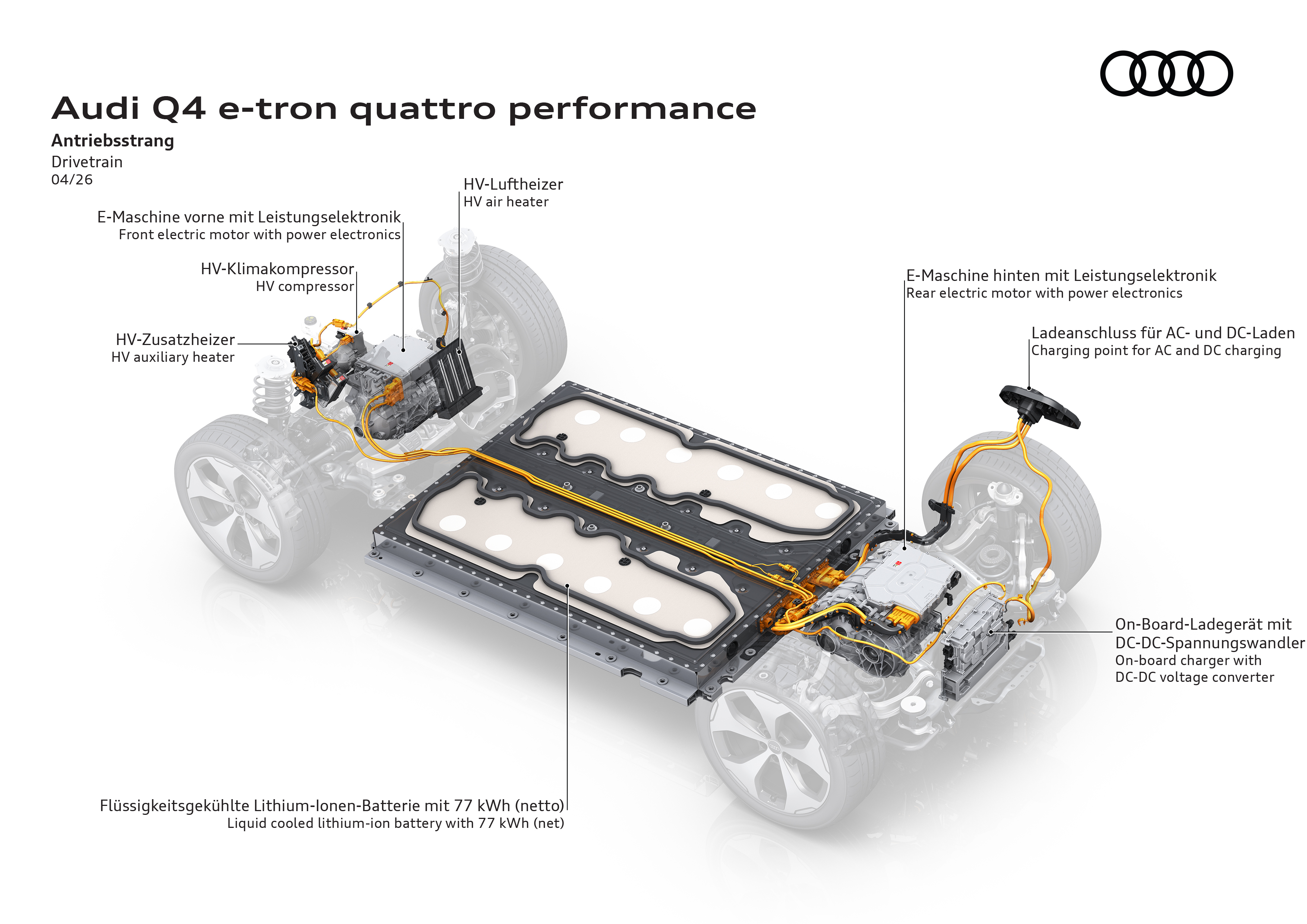 Audi Q4 e-tron quattro performance
Antriebsstrang
Drivetrain
04/26

HV-Luftheizer
HV air heater

E-Maschine vorne mit Leistungselektronik
Front electric motor with power electronics

HV-Klimakompressor
HV compressor

HV-Zusatzheizer
HV auxiliary heater

E-Maschine hinten mit Leistungselektronik
Rear electric motor with power electronics

Ladeanschluss für AC- und DC-Laden
Charging point for AC and DC charging

On-Board-Ladegerät mit DC-DC-Spannungswandler
On-board charger with DC-DC voltage converter

Flüssigkeitsgekühlte Lithium-Ionen-Batterie mit 77 kWh (netto)
Liquid cooled lithium-ion battery with 77 kWh (net)