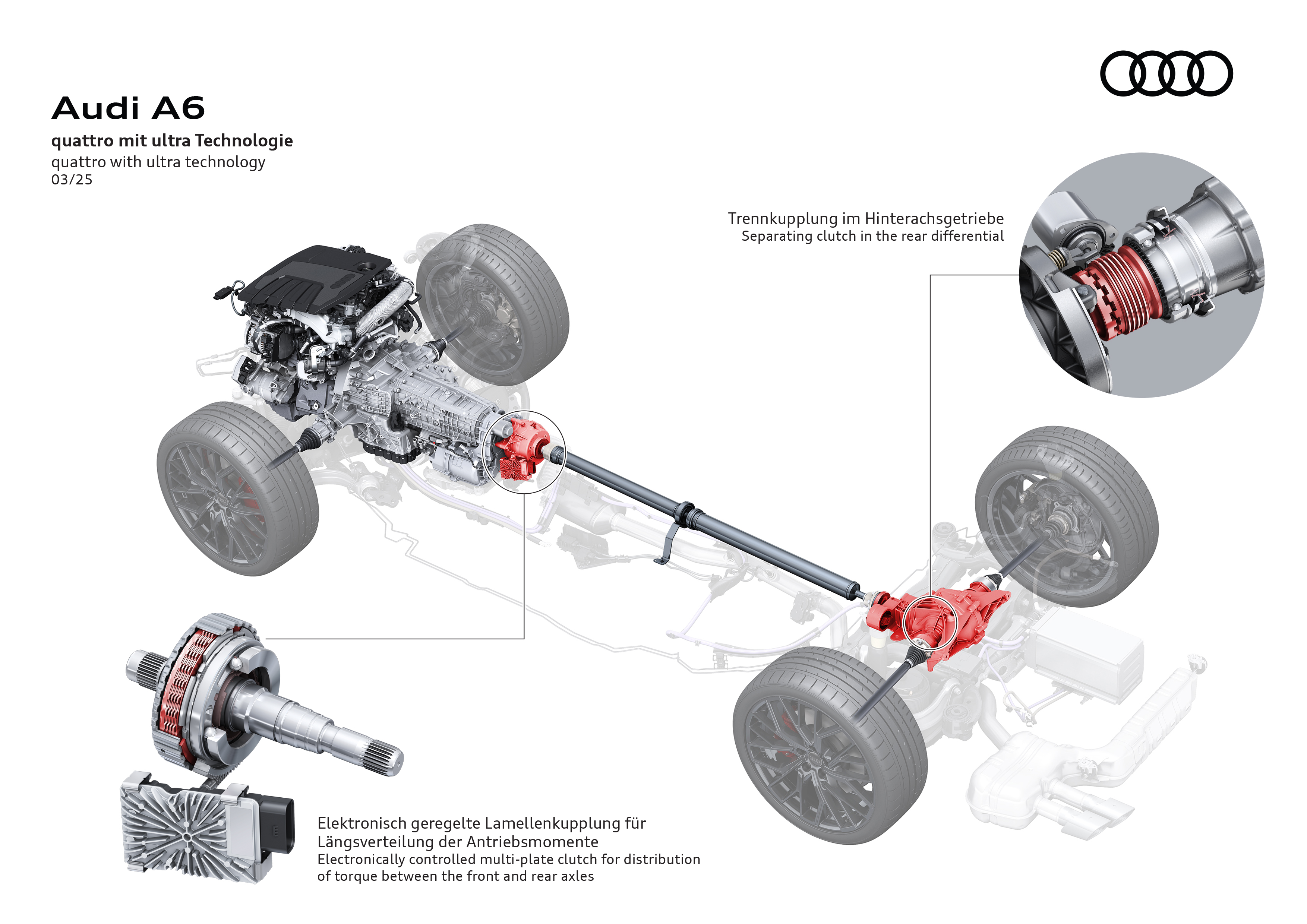 Audi A6

quattro mit ultra Technologie
quattro with ultra technology
03/25

Trennkupplung im Hinterachsgetriebe
Separating clutch in the rear differential

Elektronisch geregelte Lamellenkupplung für Längsverteilung der Antriebsmomente
Electronically controlled multi-plate clutch for distribution of torque between the front and rear axles