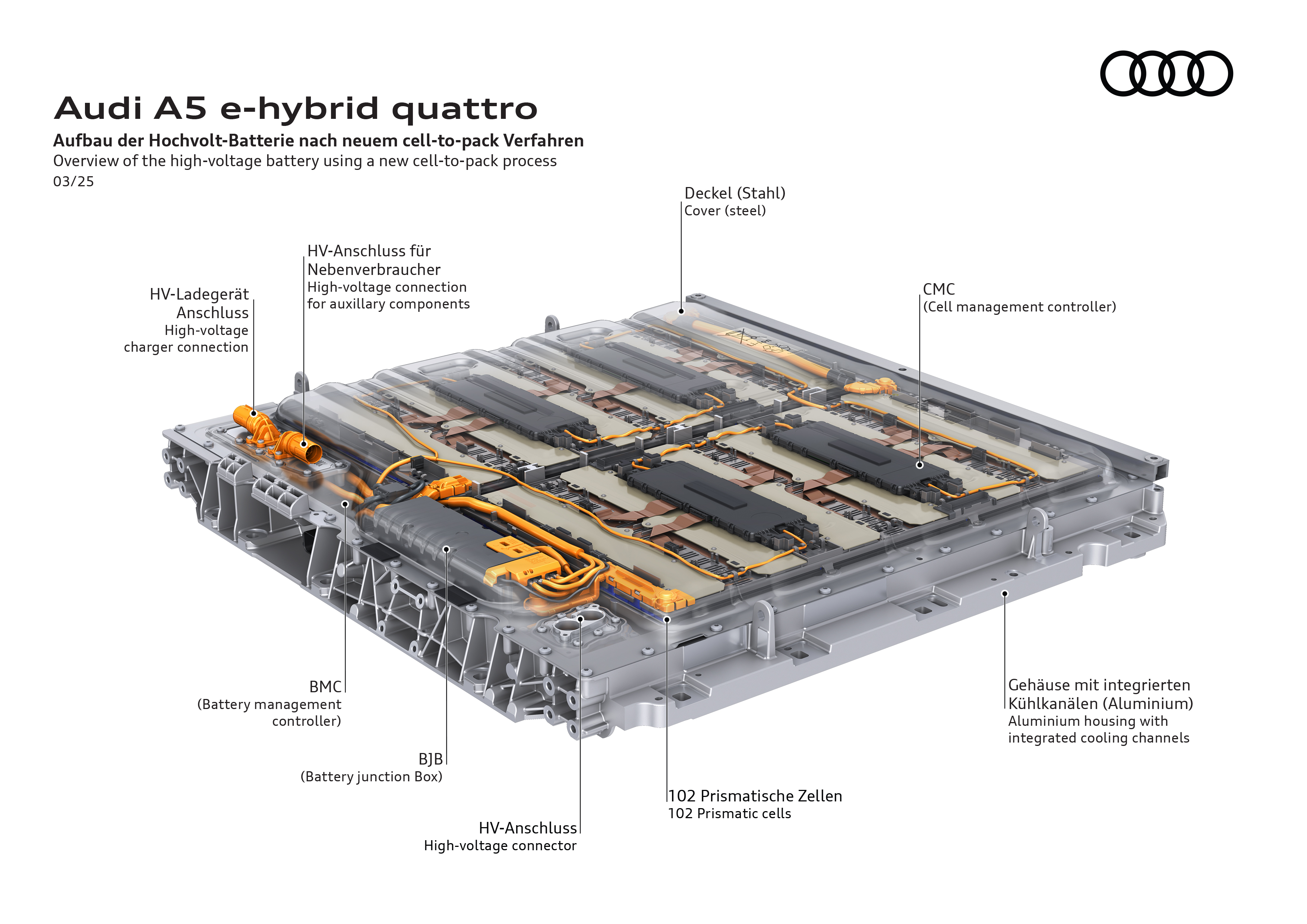 Audi A5 e-hybrid quattro

Aufbau der Hochvolt-Batterie nach neuem cell-to-pack Verfahren
Overview of the high-voltage battery using a new cell-to-pack process
03/25

Deckel (Stahl)
Cover (steel)

HV-Anschluss für Nebenverbraucher
High-voltage connection for auxillary components

HV-Ladegerät Anschluss
High-voltage charger connection

CMC
(Cell management controller)

BMC
(Battery management controller)

BJB
(Battery junction Box)

HV-Anschluss
High-voltage connector

102 Prismatische Zellen
102 Prismatic cells

Gehäuse mit integrierten Kühlkanälen (Aluminium)
Aluminium housing with integrated cooling channels