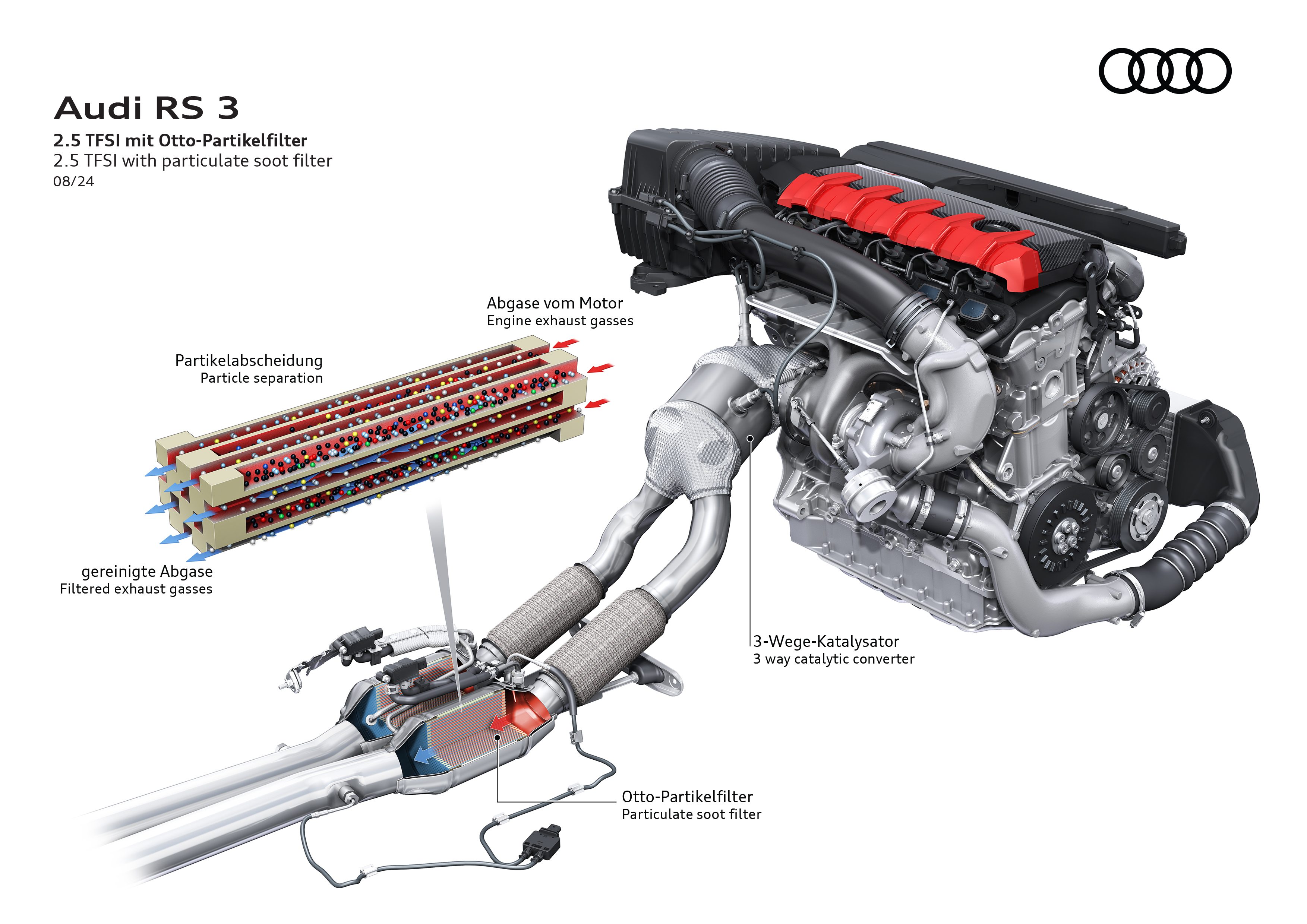 Audi RS 3

2.5 TFSI mit Otto-Partikelfilter
2.5 TFSI with particulate soot filter
08/24

Abgase vom Motor
Engine exhaust gasses

Partikelabscheidung
Particle separation

gereinigte Abgase
Filtered exhaust gasses

3-Wege-Katalysator
3 way catalytic converter

Otto-Partikelfilter
Particulate soot filter