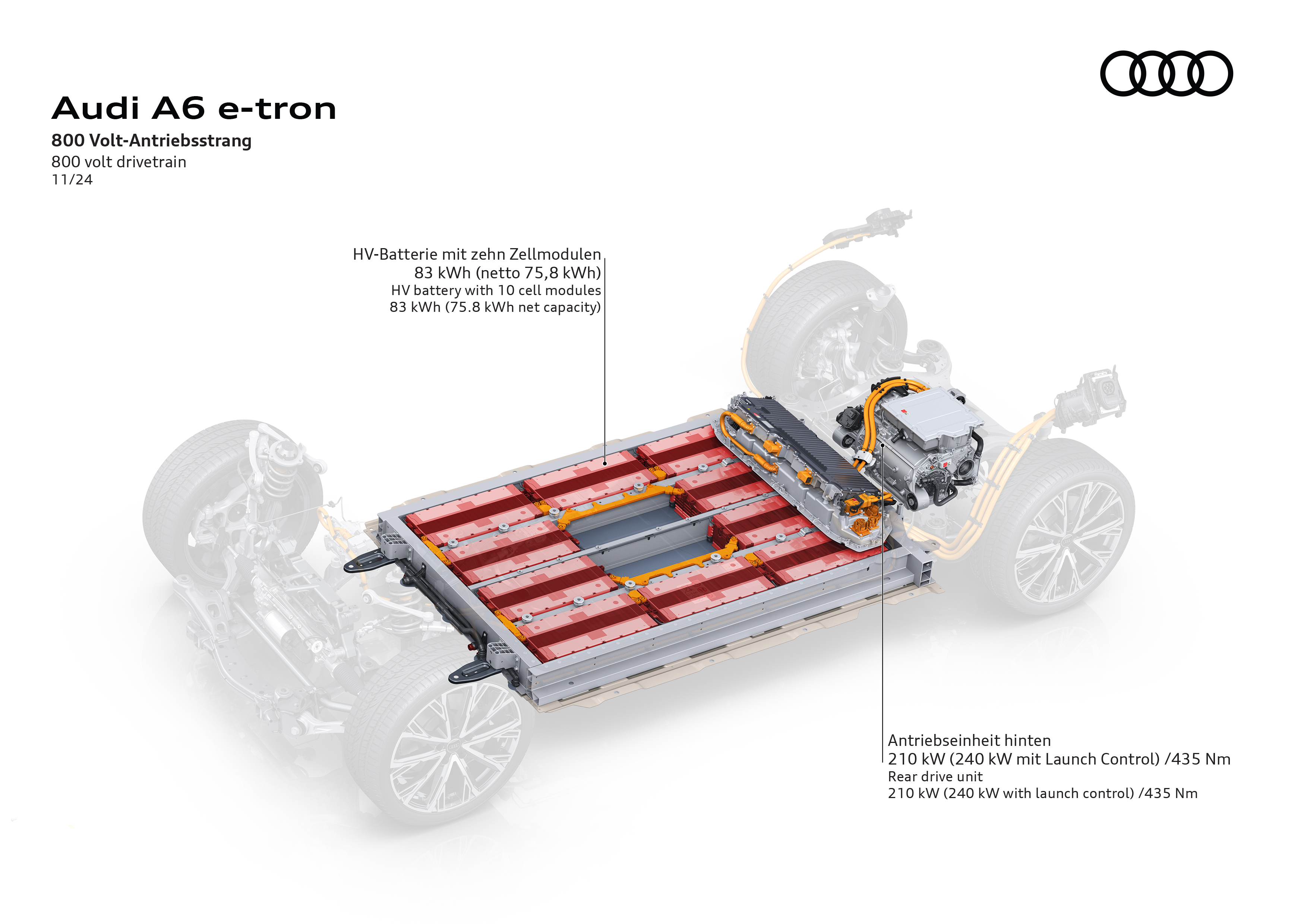 Audi A6 e-tron
800 Volt-Antriebsstrang
800 volt drivetrain
11/24

HV-Batterie mit zehn Zellmodulen
83 kWh (netto 75,8 kWh)
HV battery with 10 cell modules
83 kWh (75.8 kWh net capacity)

Antriebseinheit hinten
210 kW (240 kW mit Launch Control) /435 Nm
Rear drive unit
210 kW (240 kW with launch control) /435 Nm