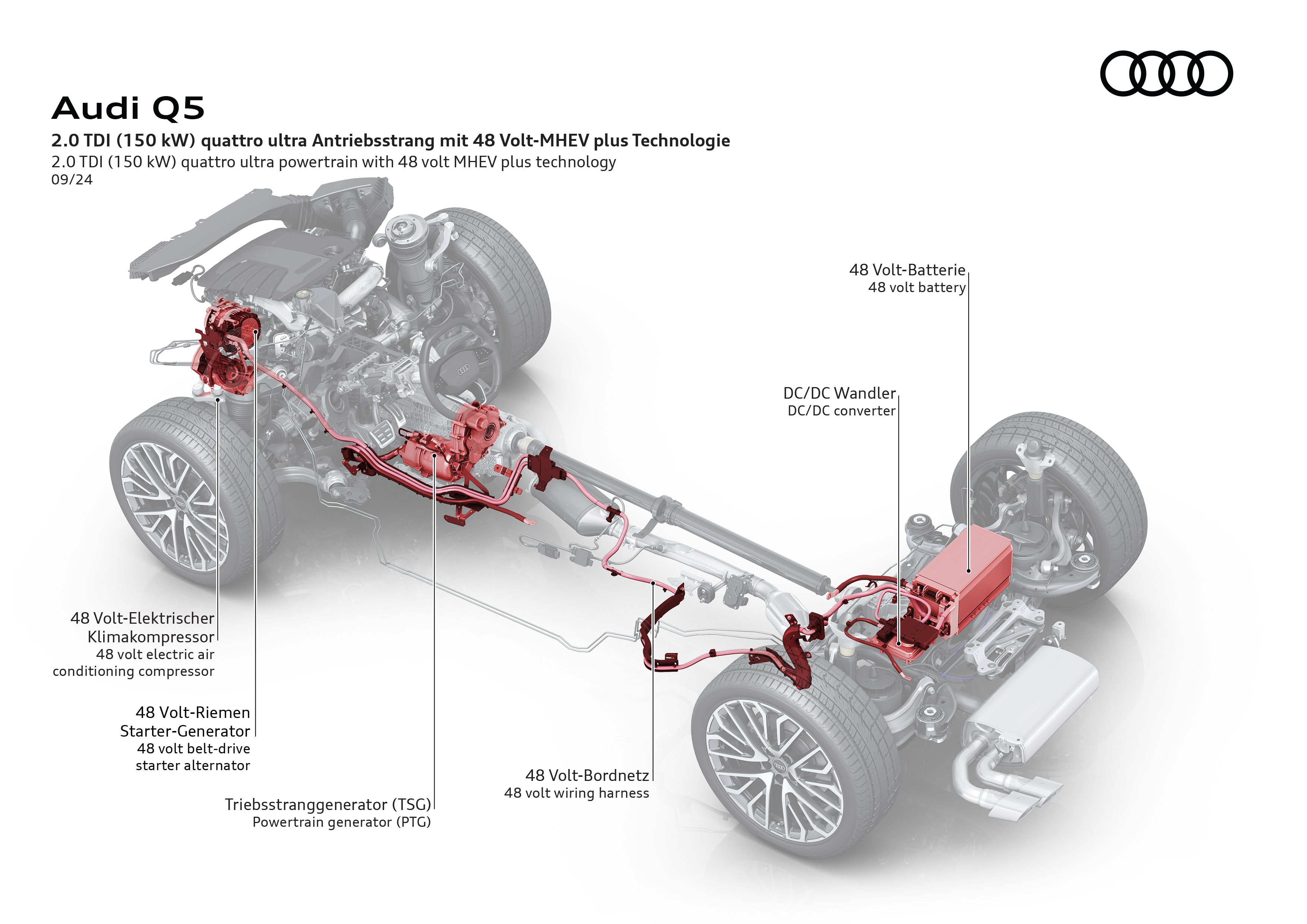 Audi Q5

2.0 TDI (150 kW) quattro ultra Antriebsstrang mit 48 Volt-MHEV plus Technologie
2.0 TDI (150 kW) quattro ultra powertrain with 48 volt MHEV plus technology
09/24

48 Volt-Batterie
48 volt battery

DC/DC Wandler
DC/DC converter

48 Volt-Elektrischer Klimakompressor
48 volt electric air conditioning compressor

48 Volt-Riemen Starter-Generator
48 volt belt-drive starter alternator

Triebsstranggenerator (TSG)
Powertrain generator (PTG)

48 Volt-Bordnetz
48 volt wiring harness