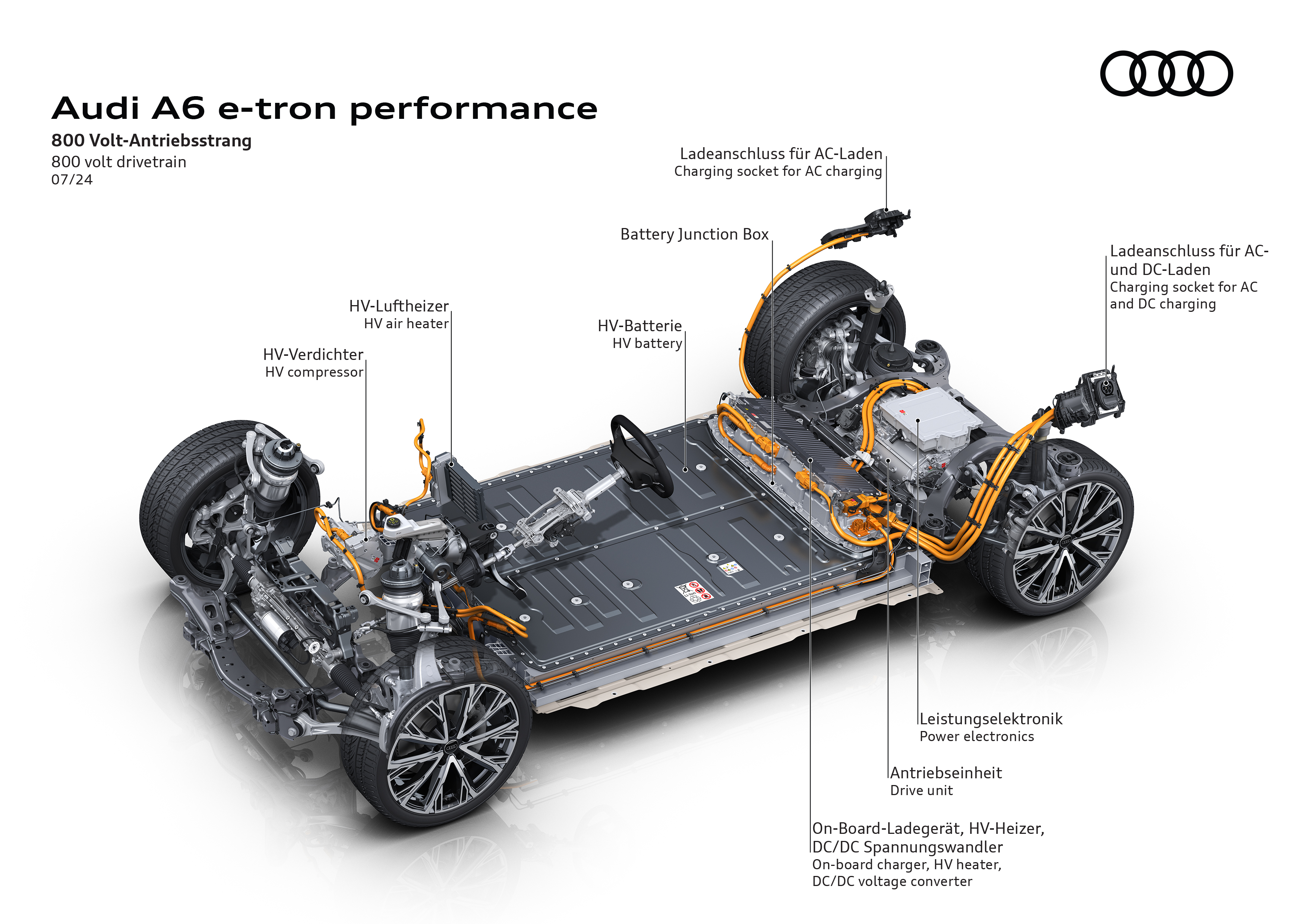 Audi A6 e-tron performance
800 Volt-Antriebsstrang
800 volt drivetrain
07/24

Ladeanschluss für AC-Laden
Charging socket for AC charging

Battery Junction Box

Ladeanschluss für AC- und DC-Laden
Charging socket for AC and DC charging

HV-Luftheizer
HV air heater

HV-Batterie
HV battery

HV-Verdichter
HV compressor

Leistungselektronik
Power electronics

Antriebseinheit
Drive unit

On-Board-Ladegerät, HV-Heizer, DC/DC Spannungswandler
On-board charger, HV heater, DC/DC voltage converter