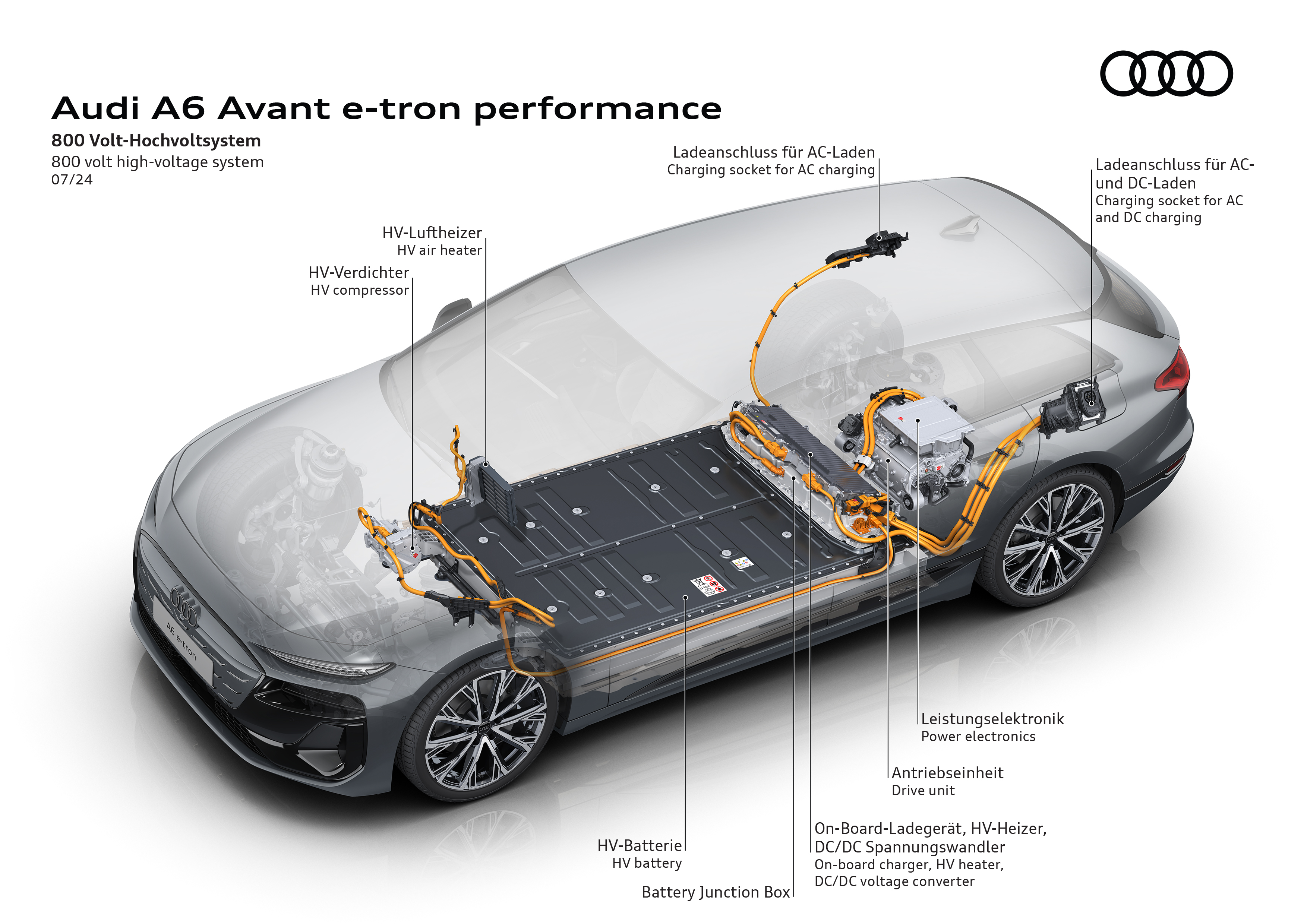 Audi A6 Avant e-tron performance

800 Volt-Hochvoltsystem
800 volt high-voltage system
07/24

Ladeanschluss für AC-Laden
Charging socket for AC charging

Ladeanschluss für AC- und DC-Laden
Charging socket for AC and DC charging

HV-Luftheizer
HV air heater

HV-Verdichter
HV compressor

A6 e-tron

Leistungselektronik
Power electronics

Antriebseinheit
Drive unit

On-Board-Ladegerät, HV-Heizer, DC/DC Spannungswandler
On-board charger, HV heater, DC/DC voltage converter

HV-Batterie
HV battery

Battery Junction Box